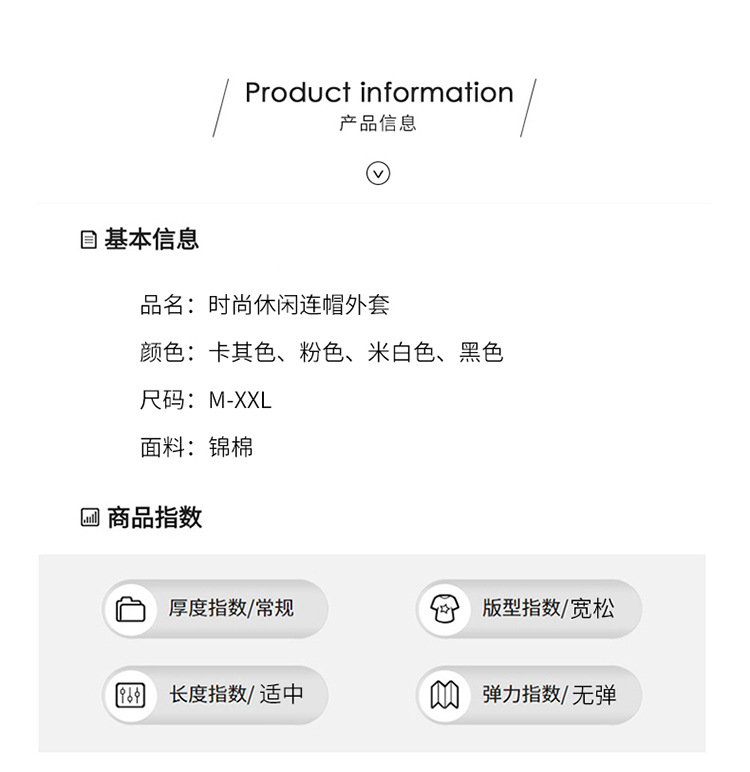 Product information
产品信息

基本信息

品名：时尚休闲连帽外套

颜色：卡其色、粉色、米白色、黑色

尺码：M-XXL

面料：锦棉

商品指数

厚度指数/常规

版型指数/宽松

长度指数/适中

弹力指数/无弹