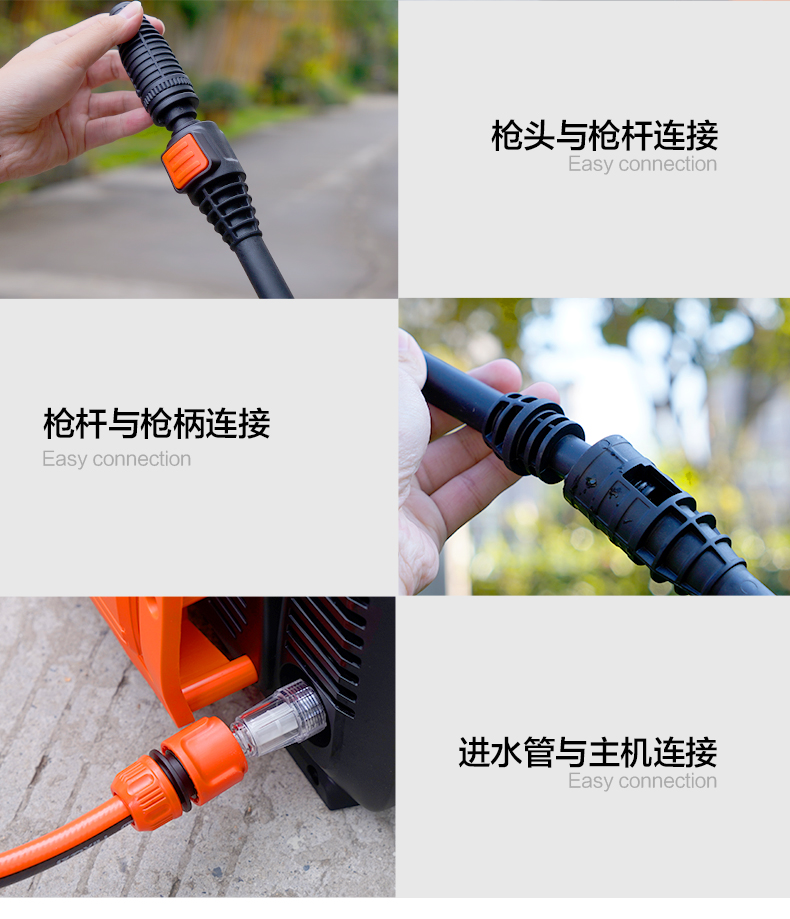 枪头与枪杆连接
Easy connection

枪杆与枪柄连接
Easy connection

进水管与主机连接
Easy connection