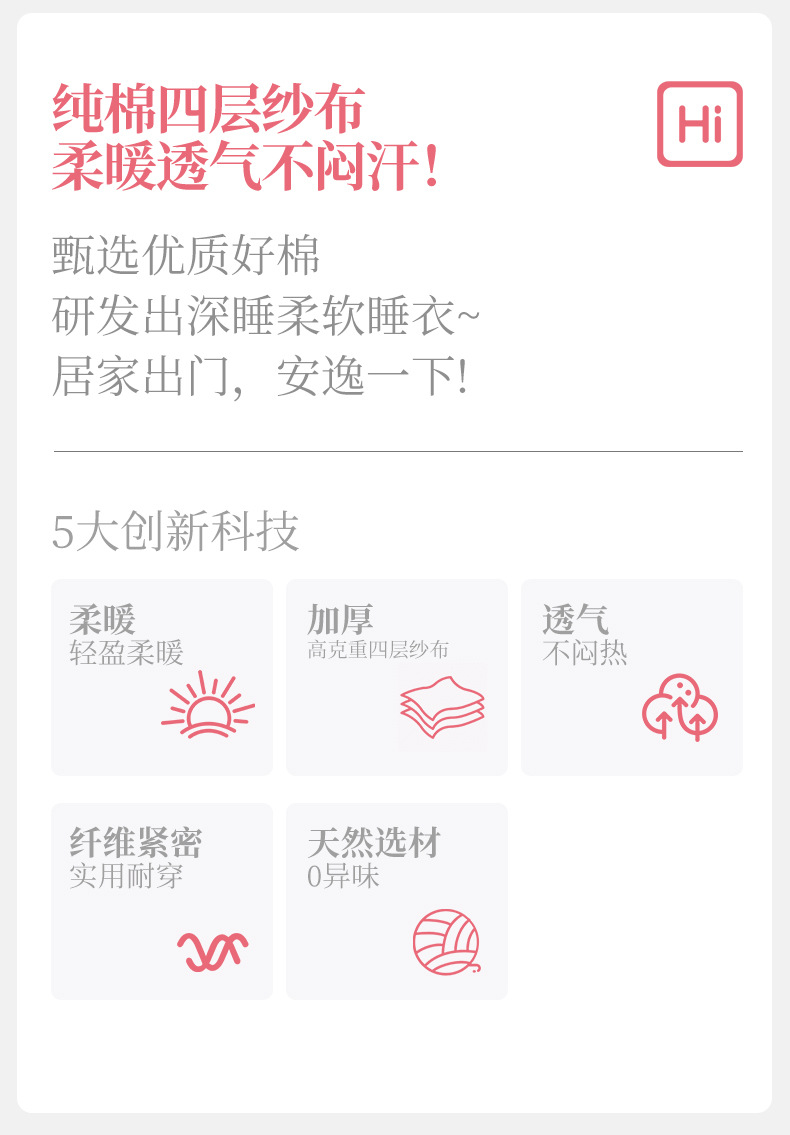 纯棉四层纱布
柔暖透气不闷汗!

Hi

甄选优质好棉
研发出深睡柔软睡衣~
居家出门,安逸一下!

5大创新科技

柔暖
轻盈柔暖

加厚
高克重四层纱布

透气
不闷热

纤维紧密
实用耐穿

天然选材
0异味