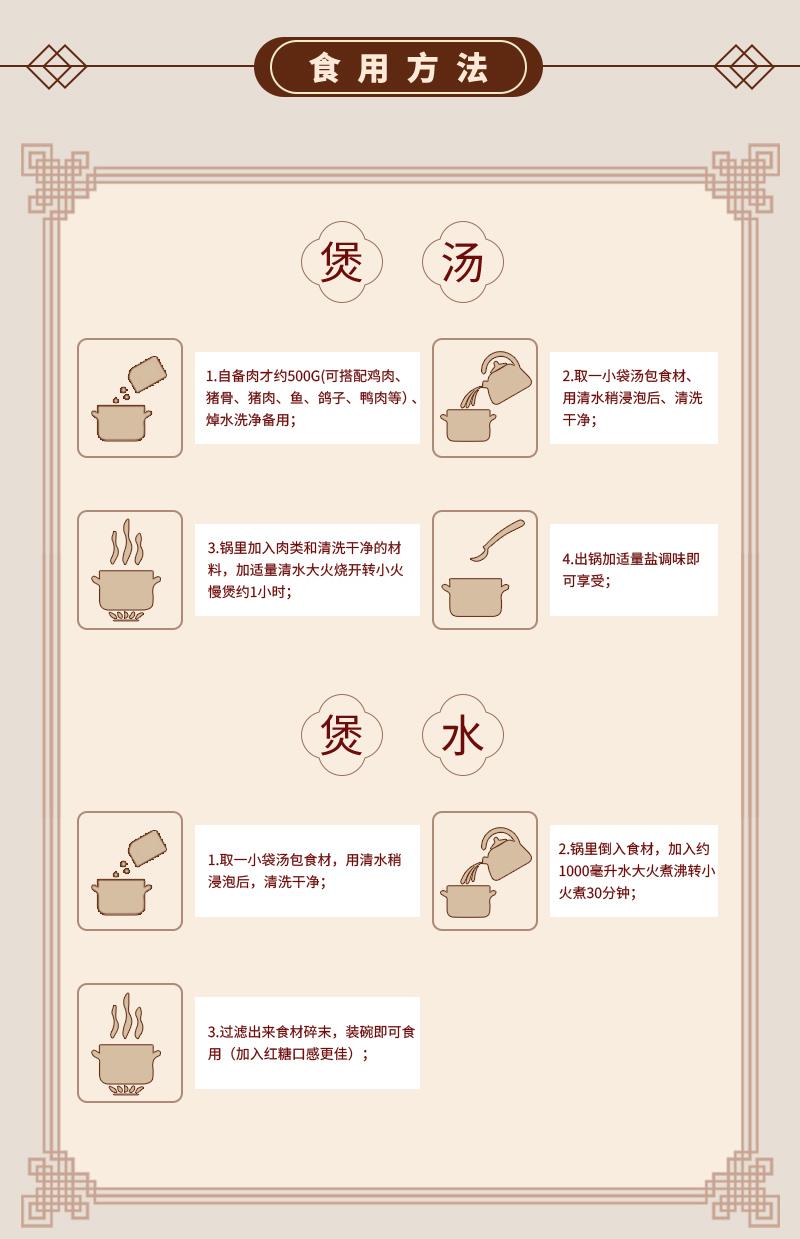 食用方法

煲 汤

1.自备肉才约500G(可搭配鸡肉、猪骨、猪肉、鱼、鸽子、鸭肉等）、焯水洗净备用；

2.取一小袋汤包食材、用清水稍浸泡后、清洗干净；

3.锅里加入肉类和清洗干净的材料，加适量清水大火烧开转小火慢煲约1小时；

4.出锅加适量盐调味即可享受；

煲 水

1.取一小袋汤包食材，用清水稍浸泡后，清洗干净；

2.锅里倒入食材，加入约1000毫升水大火煮沸转小火煮30分钟；

3.过滤出来食材碎末，装碗即可食用（加入红糖口感更佳）；