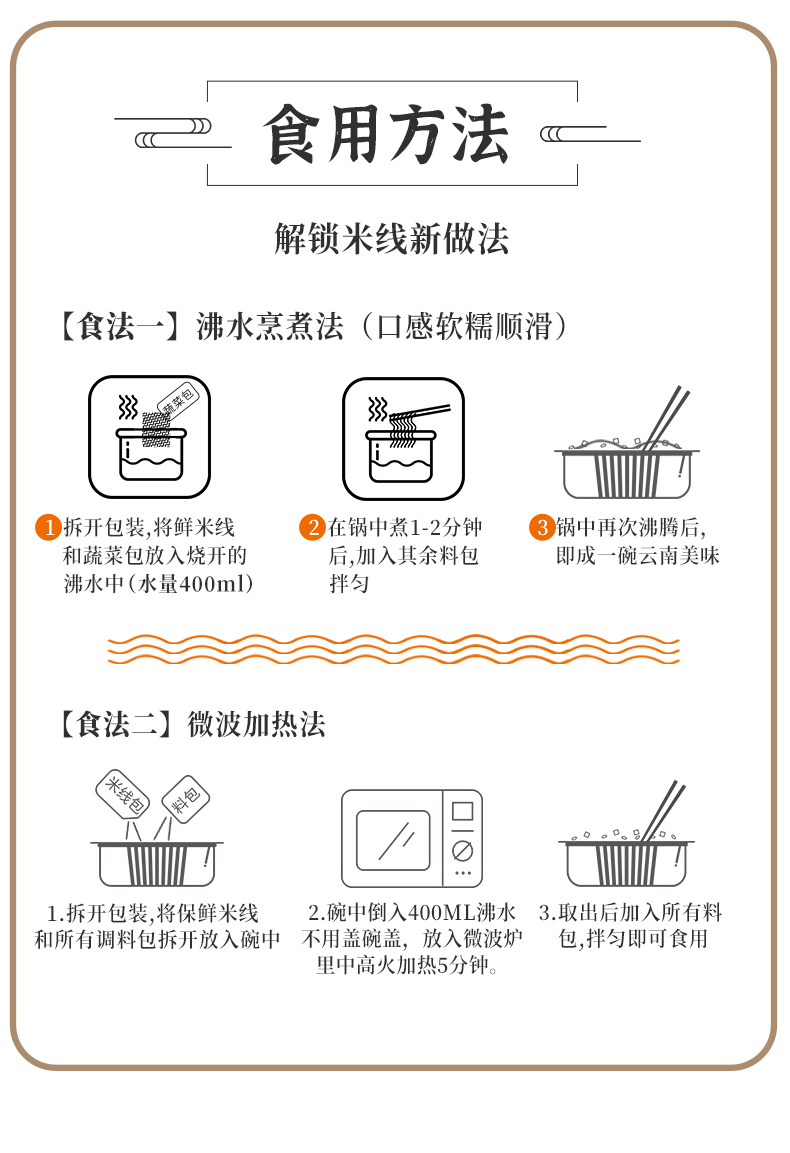 食用方法

解锁米线新做法

【食法一】沸水烹煮法（口感软糯顺滑）

蔬菜包

1 拆开包装,将鲜米线和蔬菜包放入烧开的沸水中（水量400ml）

2 在锅中煮1-2分钟后,加入其余料包拌匀

3 锅中再次沸腾后,即成一碗云南美味

【食法二】微波加热法

米线包

料包

1.拆开包装,将保鲜米线和所有调料包拆开放入碗中

2.碗中倒入400ML沸水不用盖碗盖，放入微波炉里中高火加热5分钟。

3.取出后加入所有料包,拌匀即可食用