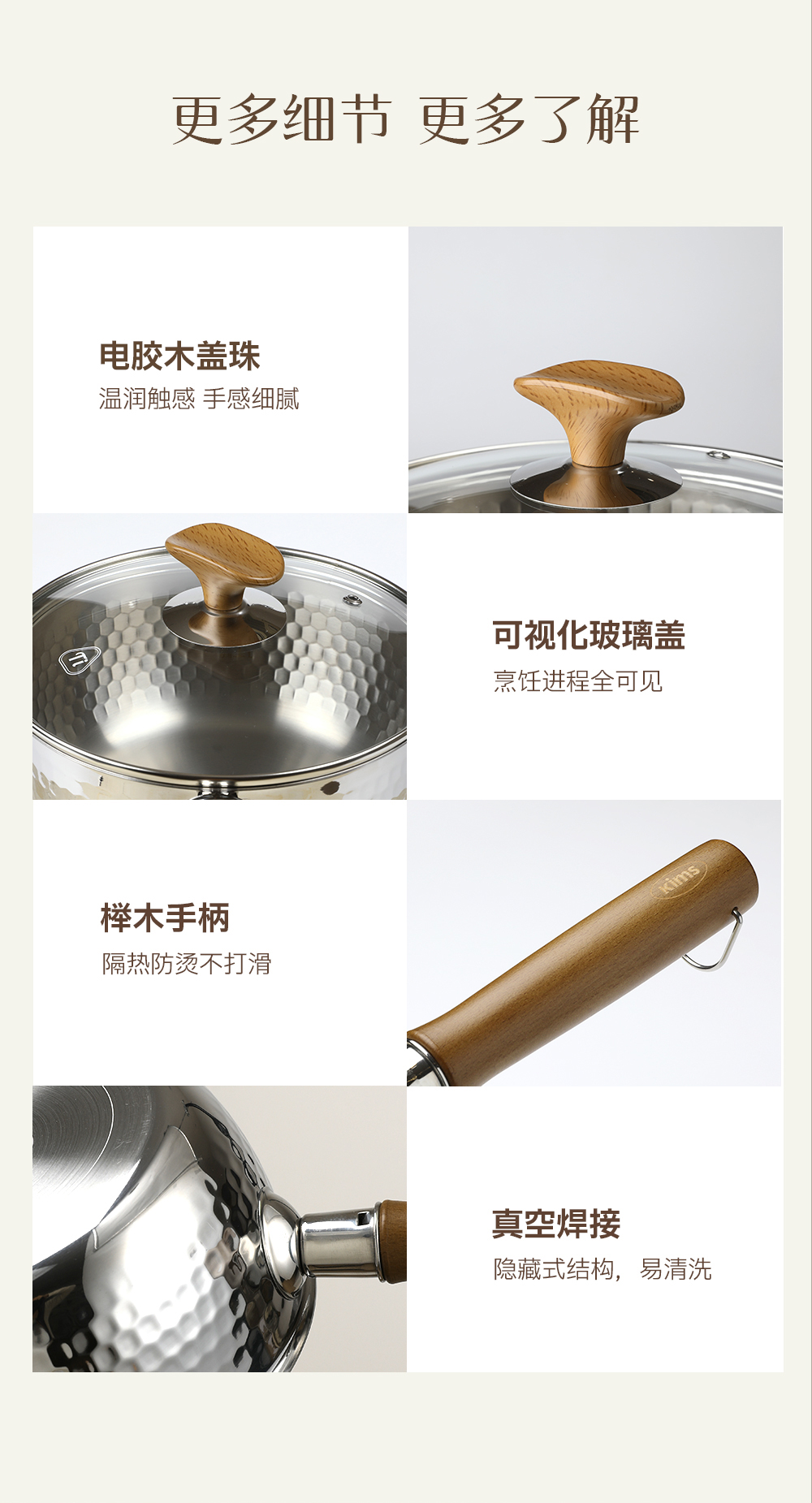 更多细节 更多了解

电胶木盖珠
温润触感 手感细腻

可视化玻璃盖
烹饪进程全可见

榉木手柄
隔热防烫不打滑

kims

真空焊接
隐藏式结构，易清洗