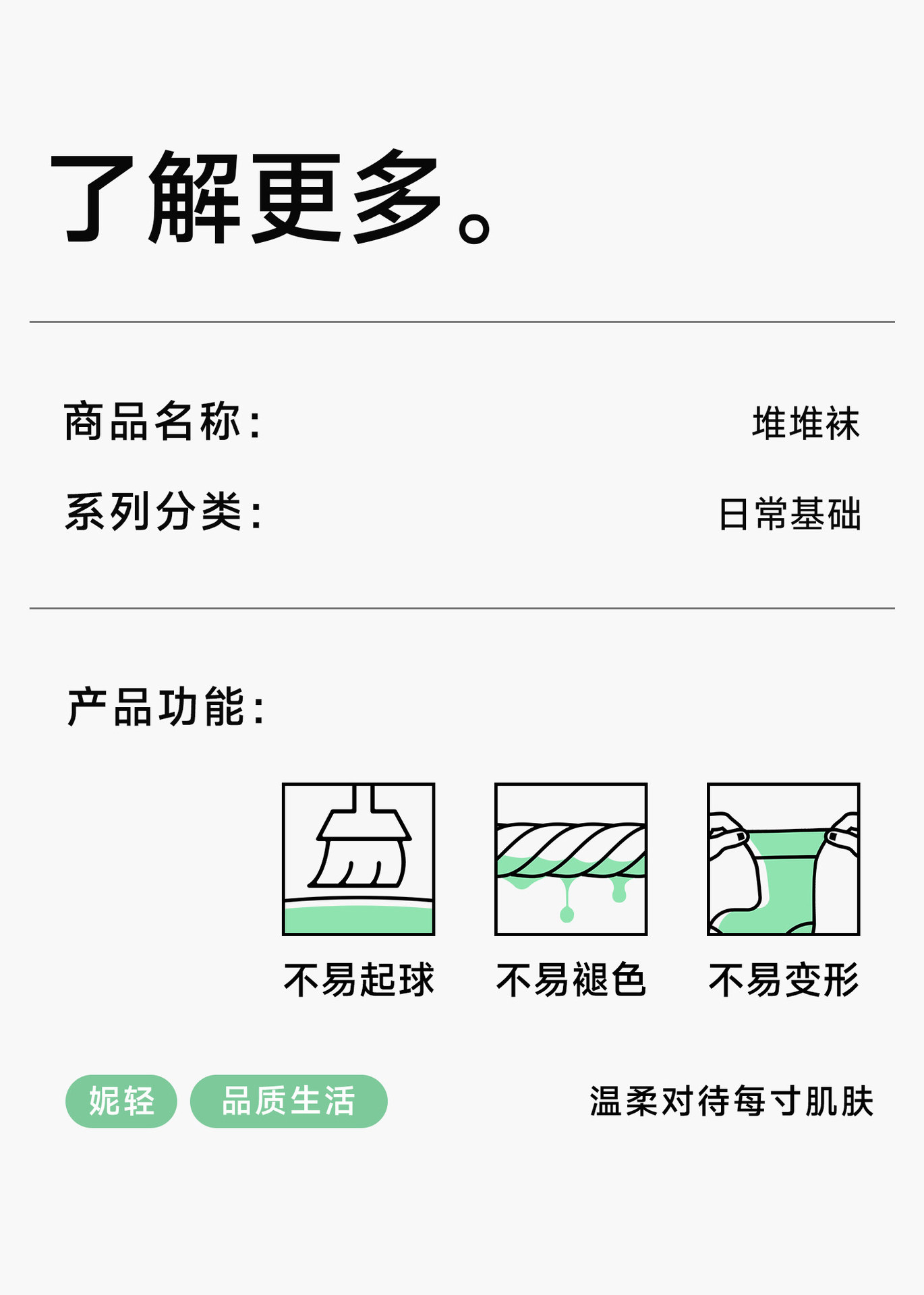 了解更多。

商品名称: 堆堆袜

系列分类: 日常基础

产品功能:

不易起球 不易褪色 不易变形

妮轻 品质生活 温柔对待每寸肌肤