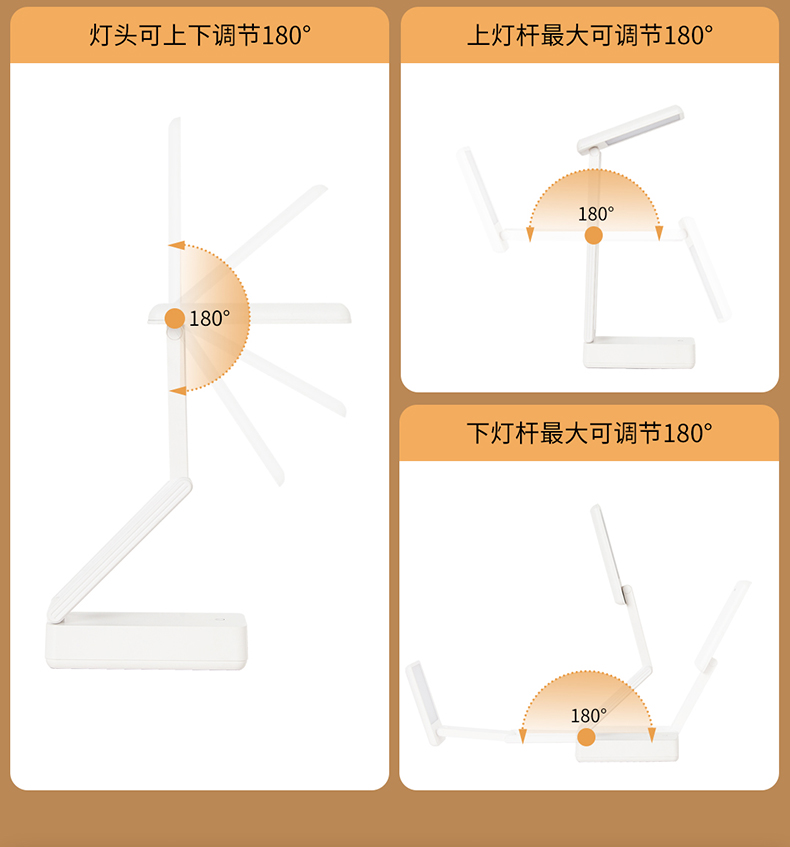 灯头可上下调节180°

180°

上灯杆最大可调节180°

180°

下灯杆最大可调节180°

180°