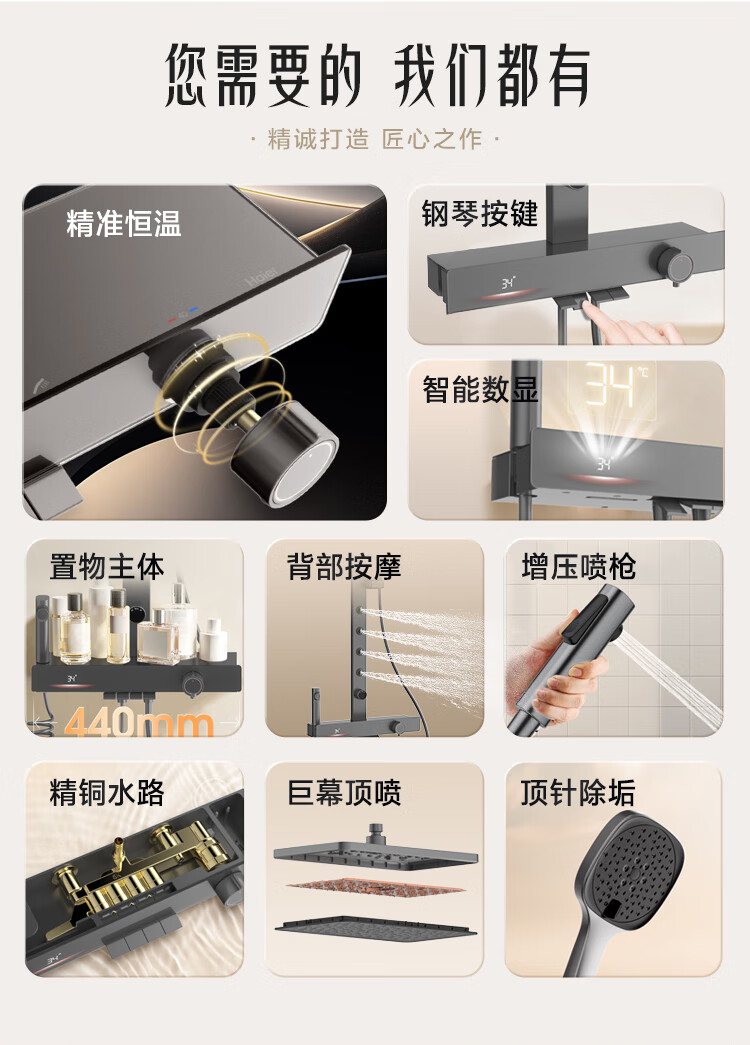 您需要的 我们都有

· 精诚打造 匠心之作 ·

精准恒温

Haier

钢琴按键

34°

智能数显

34℃

34°

置物主体

34°

440mm

背部按摩

增压喷枪

精铜水路

34°

巨幕顶喷

顶针除垢