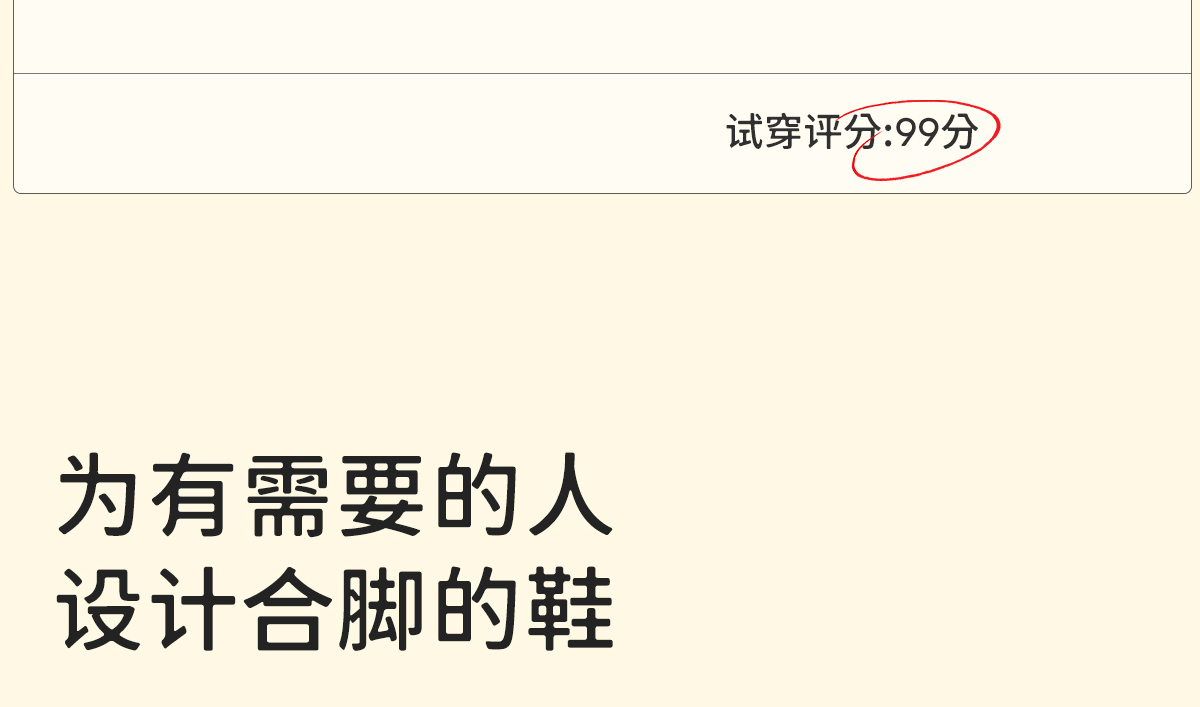 试穿评分:99分

为有需要的人
设计合脚的鞋