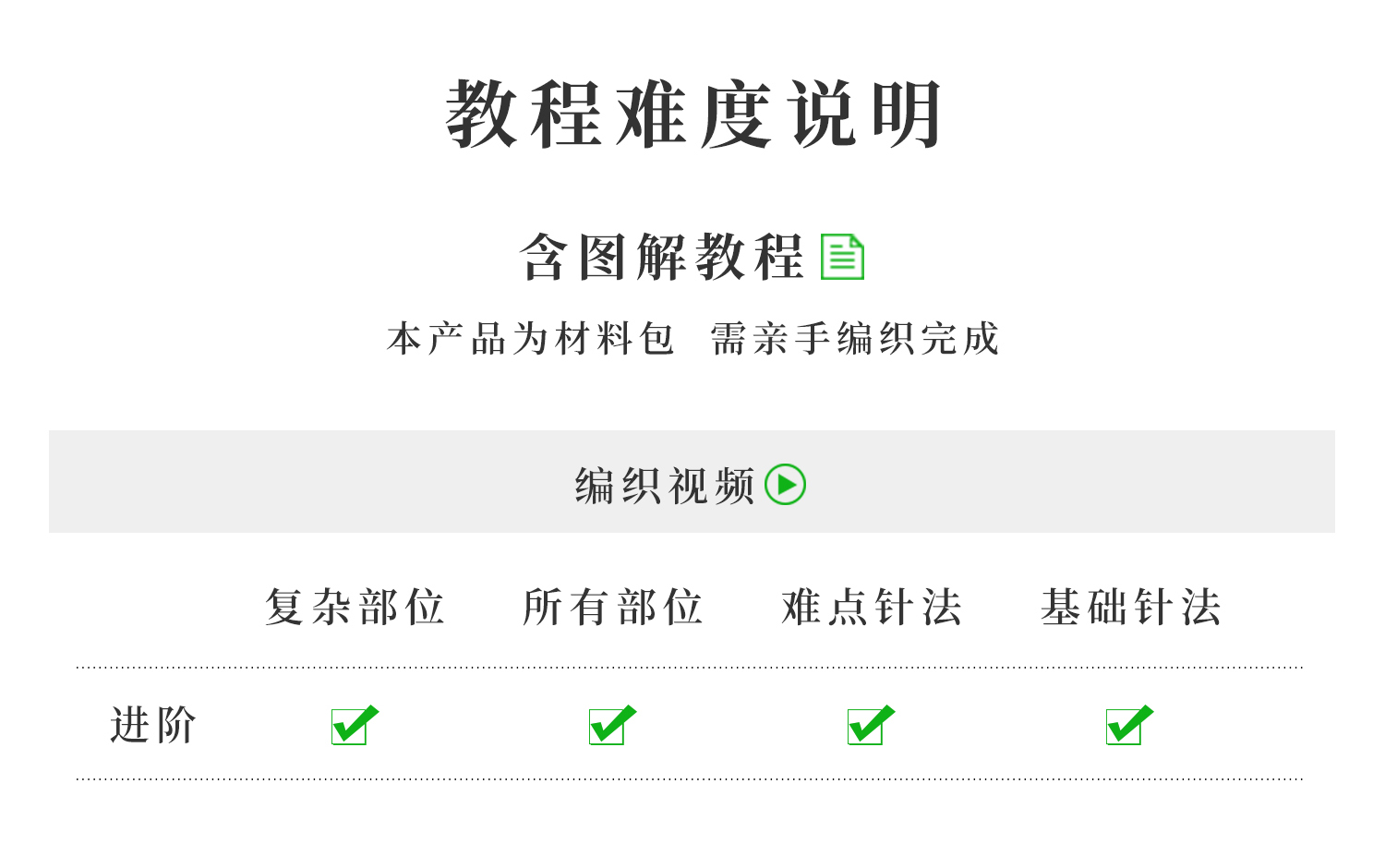 教程难度说明

含图解教程

本产品为材料包 需亲手编织完成

编织视频

|  | 复杂部位 | 所有部位 | 难点针法 | 基础针法 |
|---|---|---|---|---|
| 进阶 | ☑ | ☑ | ☑ | ☑ |