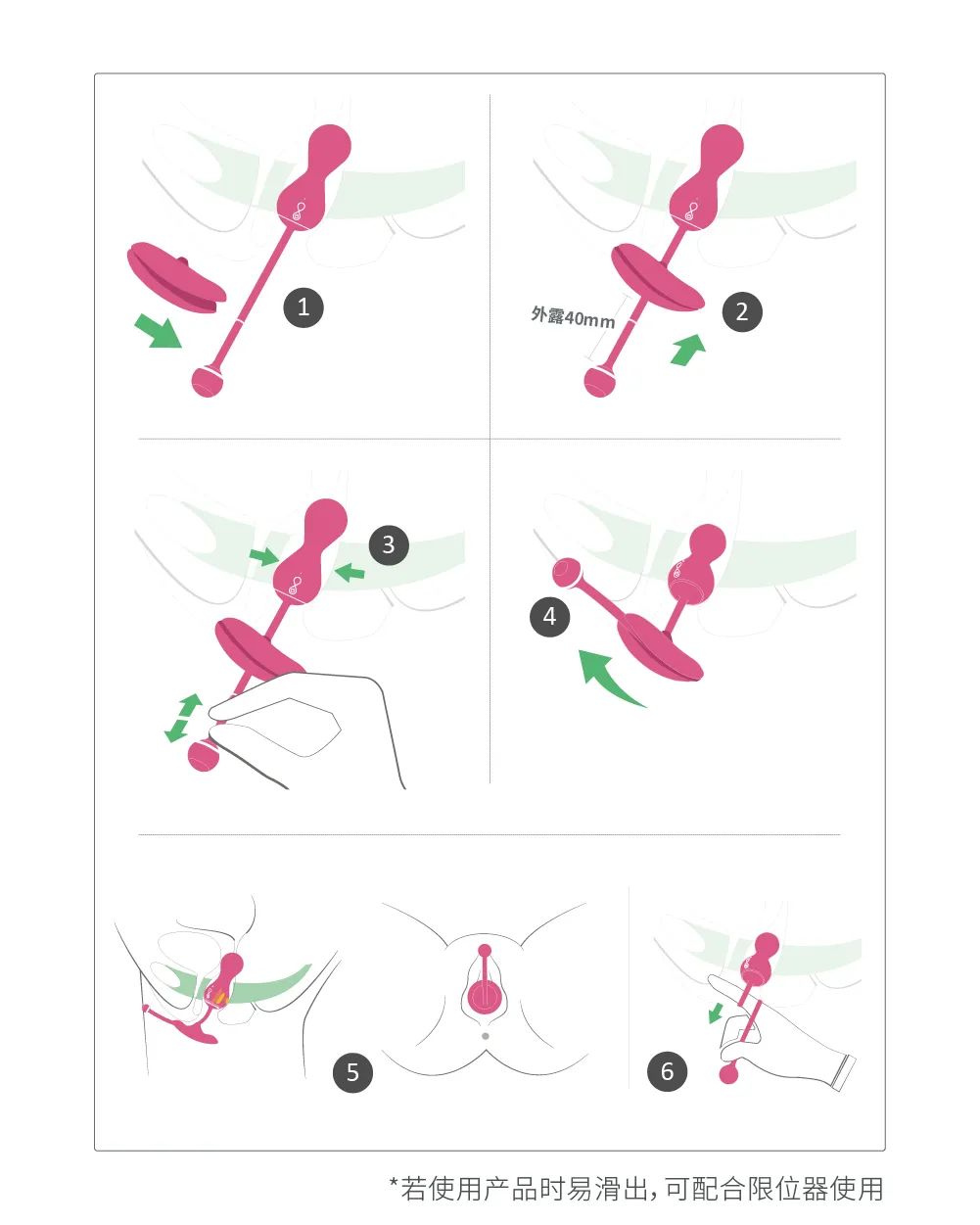 1

外露40mm

2

3

4

5

6

*若使用产品时易滑出，可配合限位器使用