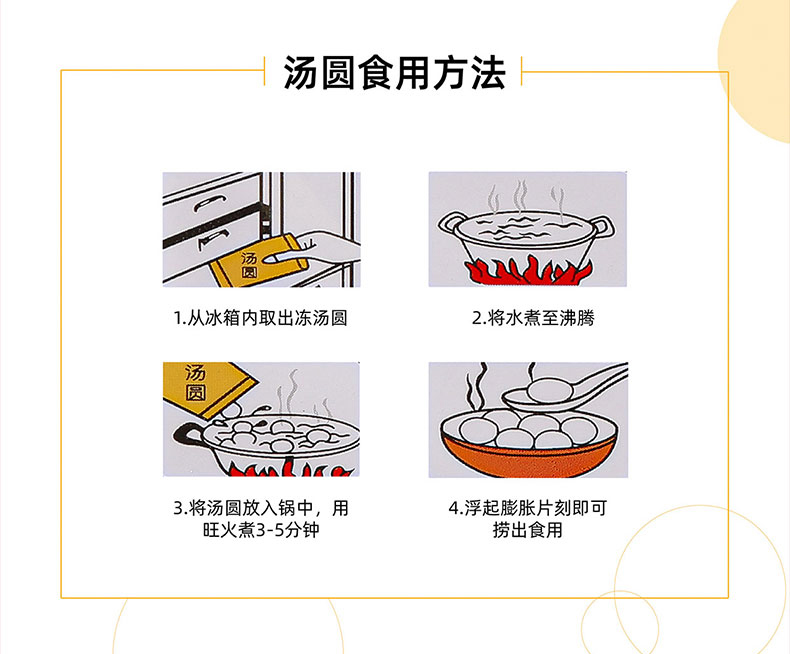 汤圆食用方法

汤圆

1.从冰箱内取出冻汤圆

2.将水煮至沸腾

汤圆

3.将汤圆放入锅中，用旺火煮3-5分钟

4.浮起膨胀片刻即可捞出食用