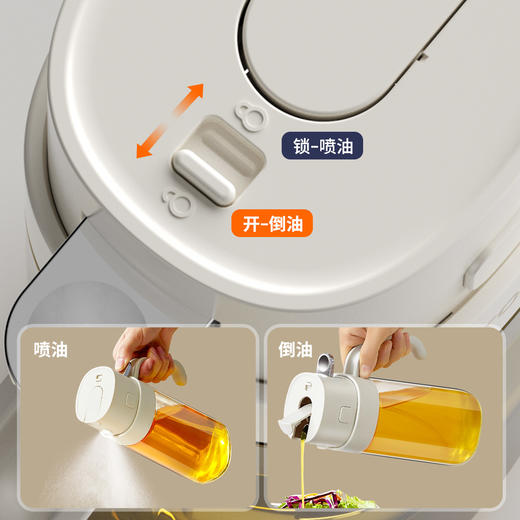 锁-喷油

开-倒油

喷油

倒油