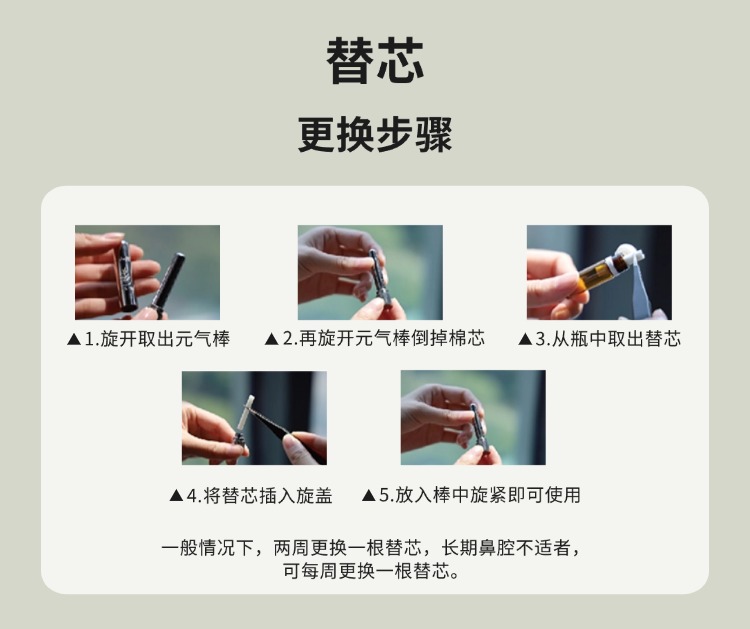 替芯

更换步骤

▲1.旋开取出元气棒

▲2.再旋开元气棒倒掉棉芯

▲3.从瓶中取出替芯

▲4.将替芯插入旋盖

▲5.放入棒中旋紧即可使用

一般情况下，两周更换一根替芯，长期鼻腔不适者，可每周更换一根替芯。