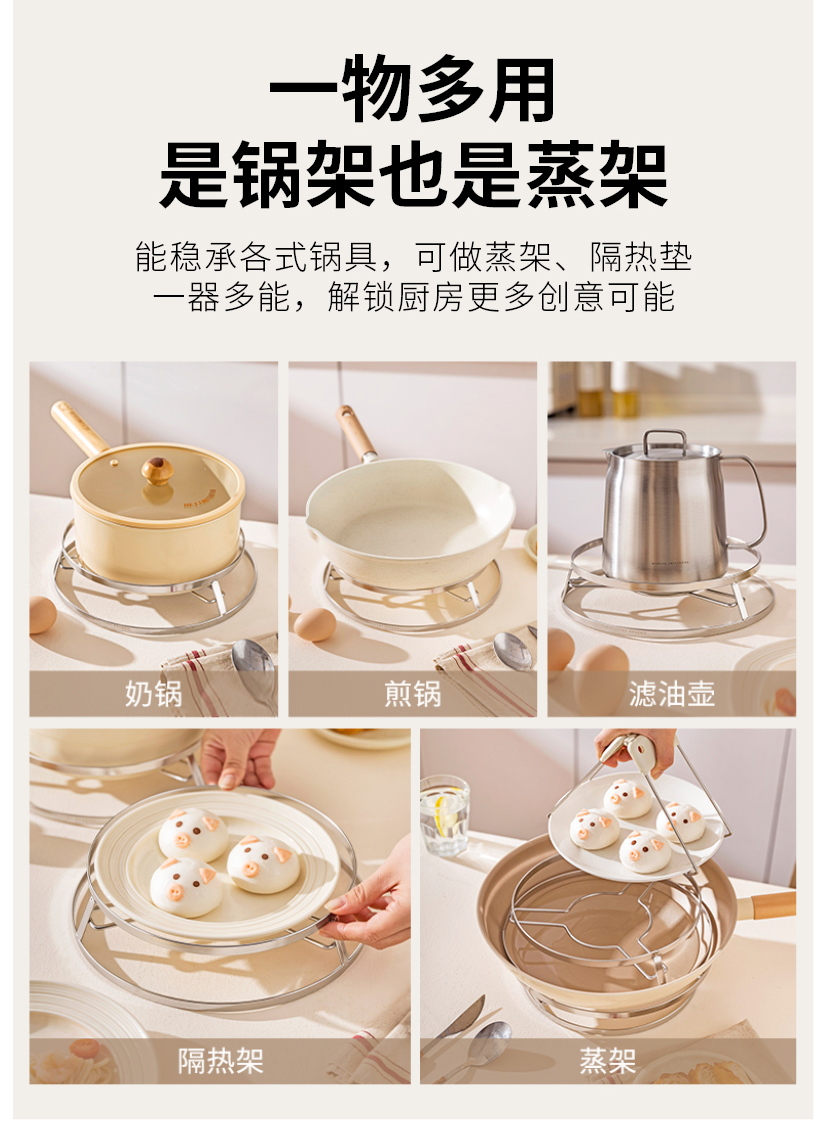 一物多用
是锅架也是蒸架

能稳承各式锅具，可做蒸架、隔热垫
一器多能，解锁厨房更多创意可能

奶锅

煎锅

滤油壶

隔热架

蒸架