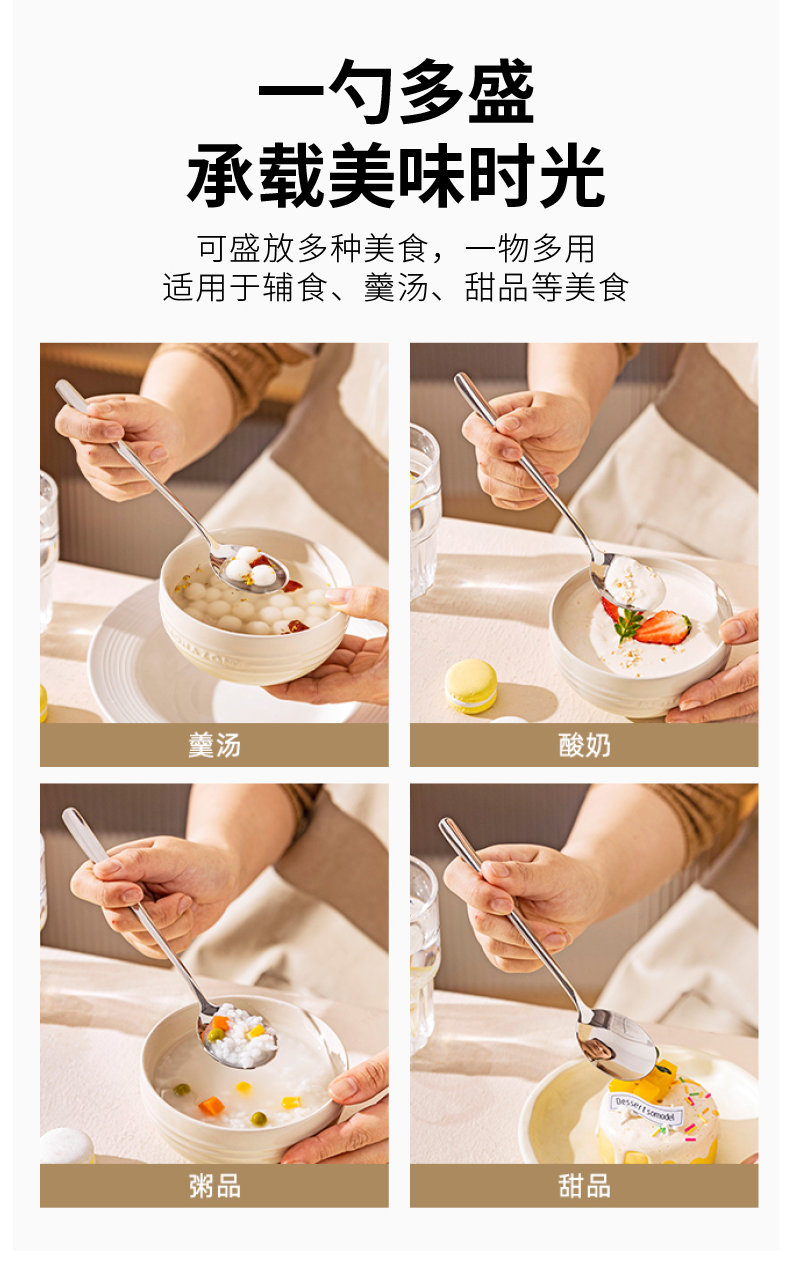 一勺多盛
承载美味时光

可盛放多种美食，一物多用
适用于辅食、羹汤、甜品等美食

羹汤

酸奶

粥品

Dessert somodel

甜品