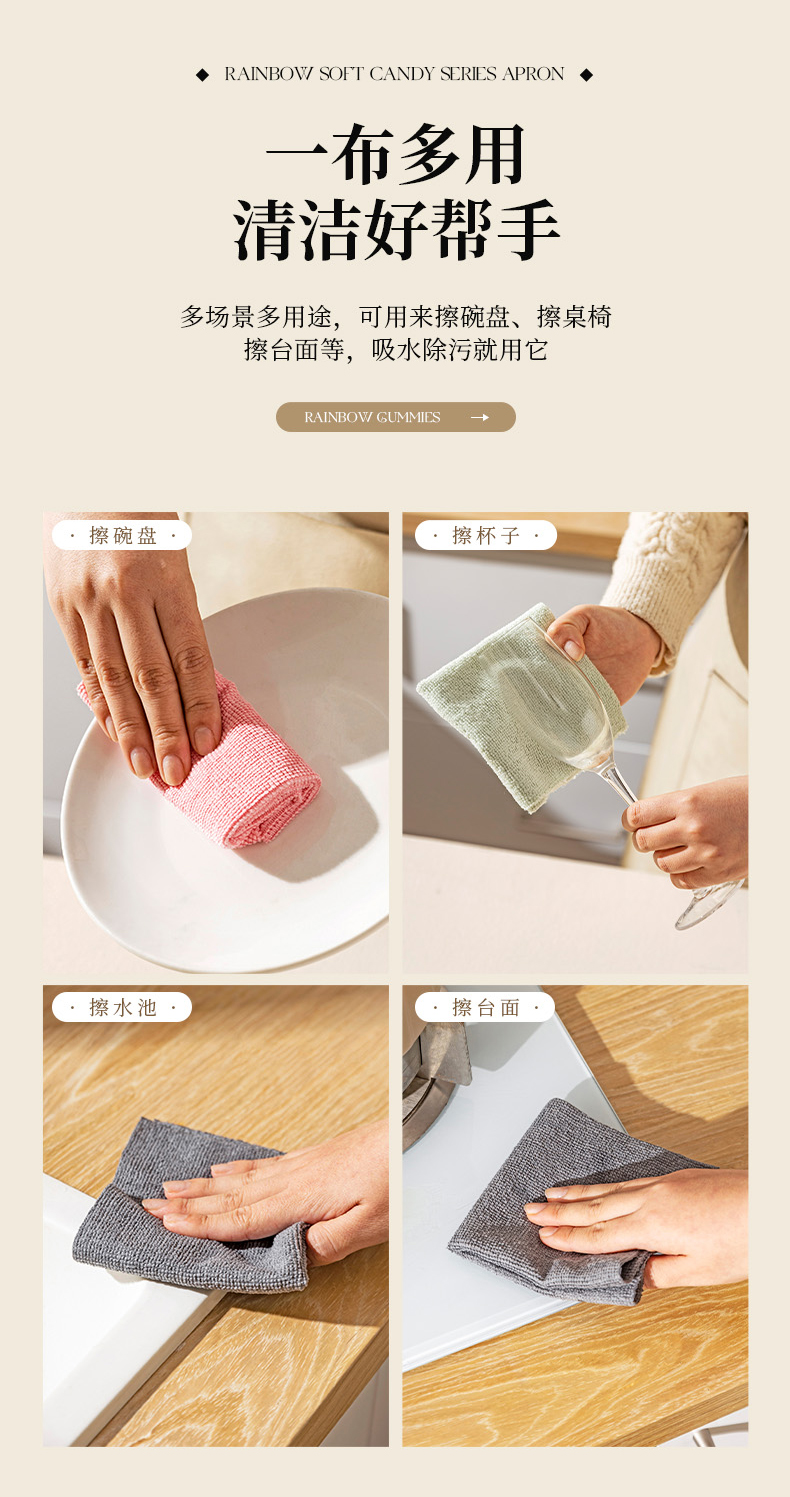 ◆ RAINBOW SOFT CANDY SERIES APRON ◆

一布多用
清洁好帮手

多场景多用途，可用来擦碗盘、擦桌椅
擦台面等，吸水除污就用它

RAINBOW GUMMIES →

· 擦碗盘 ·

· 擦杯子 ·

· 擦水池 ·

· 擦台面 ·