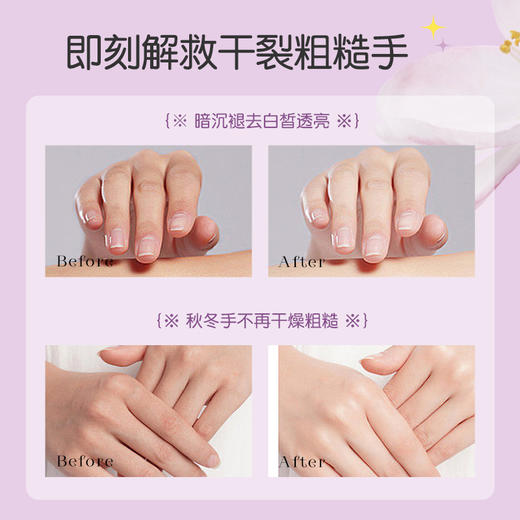 即刻解救干裂粗糙手

{※ 暗沉褪去白皙透亮 ※}

Before

After

{※ 秋冬手不再干燥粗糙 ※}

Before

After