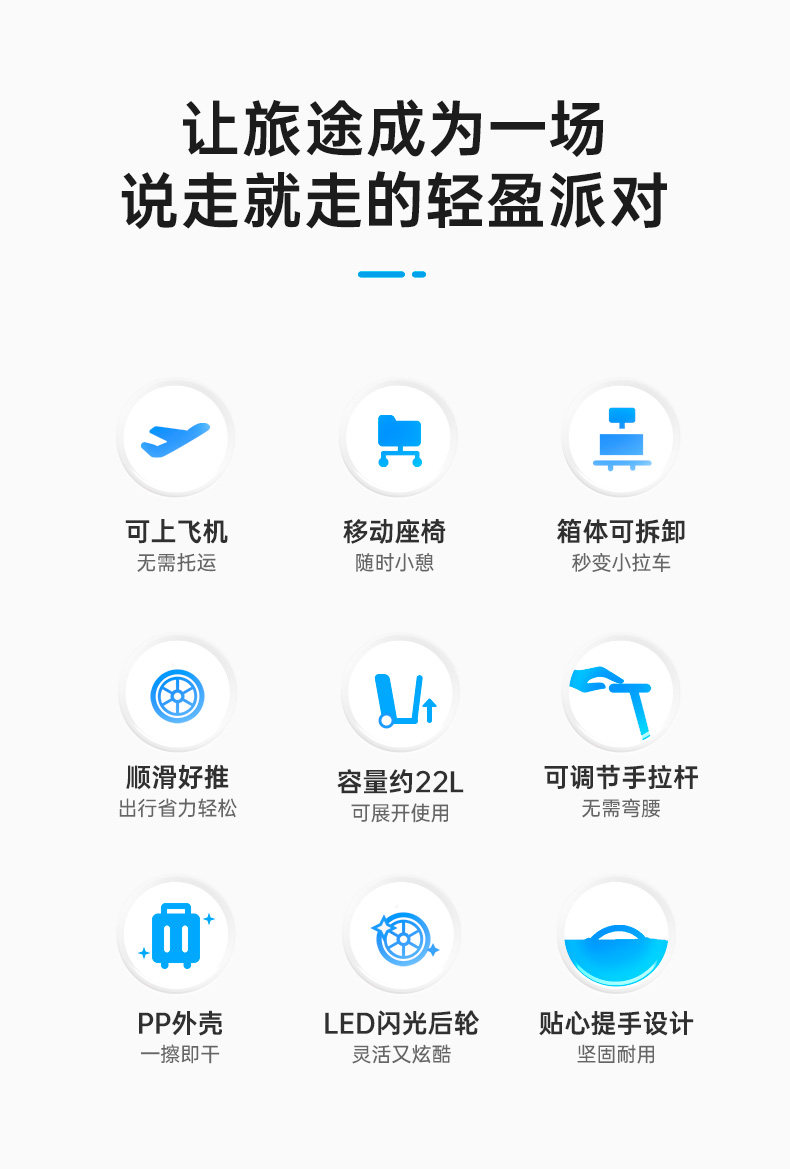 让旅途成为一场
说走就走的轻盈派对

可上飞机
无需托运

移动座椅
随时小憩

箱体可拆卸
秒变小拉车

顺滑好推
出行省力轻松

容量约22L
可展开使用

可调节手拉杆
无需弯腰

PP外壳
一擦即干

LED闪光后轮
灵活又炫酷

贴心提手设计
坚固耐用