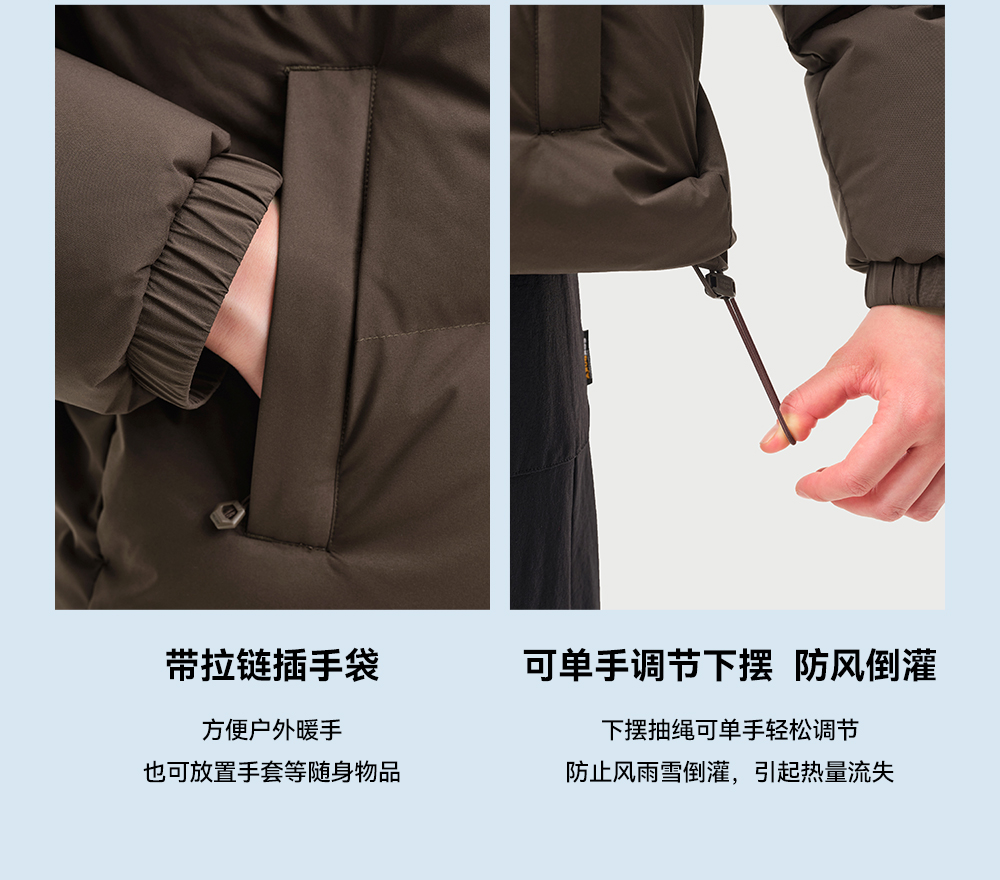 带拉链插手袋

方便户外暖手
也可放置手套等随身物品

可单手调节下摆 防风倒灌

下摆抽绳可单手轻松调节
防止风雨雪倒灌，引起热量流失