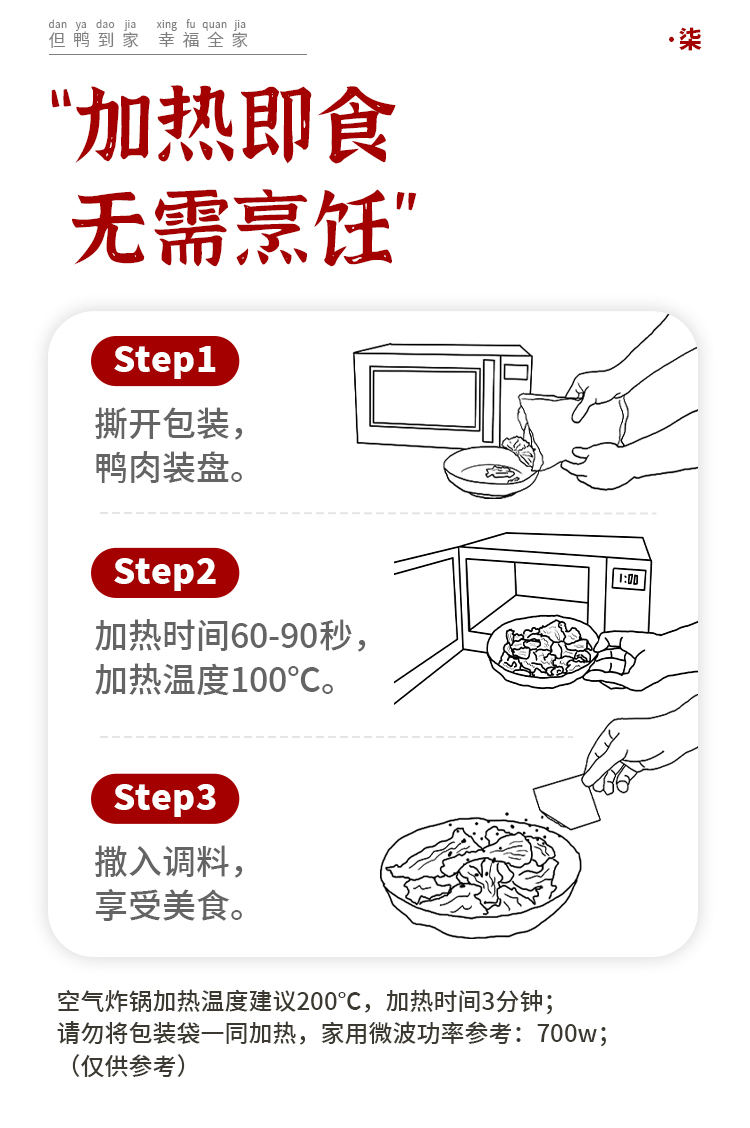 dan ya dao jia xing fu quan jia
但鸭到家 幸福全家

·柒

"加热即食
无需烹饪"

Step1
撕开包装，
鸭肉装盘。

Step2
加热时间60-90秒，
加热温度100°C。

1:00

Step3
撒入调料，
享受美食。

空气炸锅加热温度建议200°C，加热时间3分钟；
请勿将包装袋一同加热，家用微波功率参考：700w；
（仅供参考）