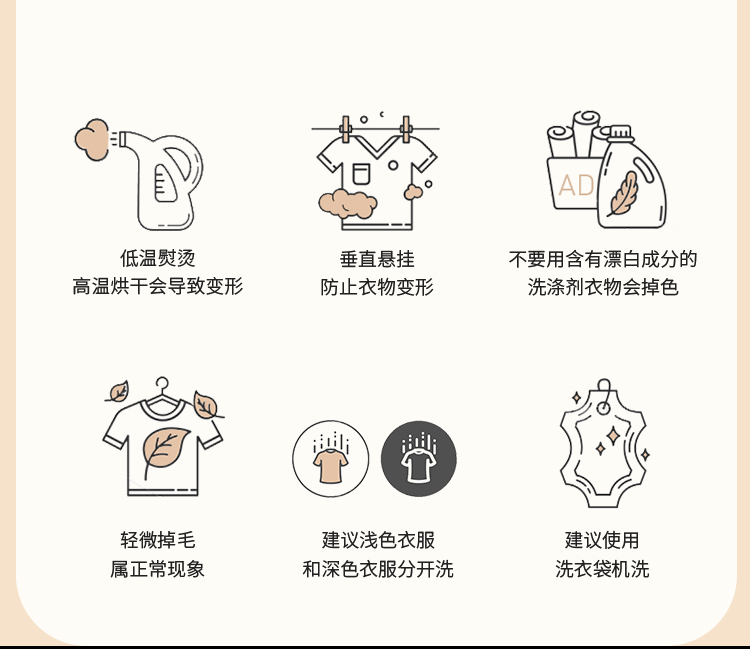 低温熨烫
高温烘干会导致变形

垂直悬挂
防止衣物变形

AD

不要用含有漂白成分的
洗涤剂衣物会掉色

轻微掉毛
属正常现象

建议浅色衣服
和深色衣服分开洗

建议使用
洗衣袋机洗