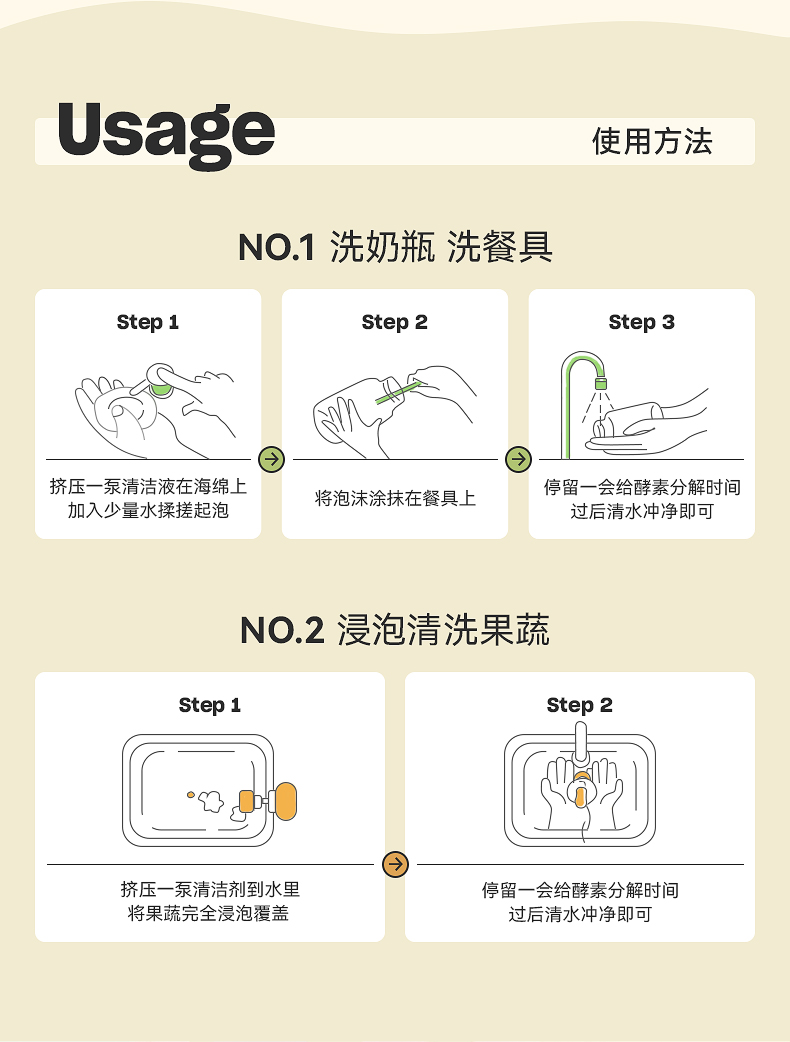 Usage

使用方法

NO.1 洗奶瓶 洗餐具

Step 1

挤压一泵清洁液在海绵上
加入少量水揉搓起泡

Step 2

将泡沫涂抹在餐具上

Step 3

停留一会给酵素分解时间
过后清水冲净即可

NO.2 浸泡清洗果蔬

Step 1

挤压一泵清洁剂到水里
将果蔬完全浸泡覆盖

Step 2

停留一会给酵素分解时间
过后清水冲净即可