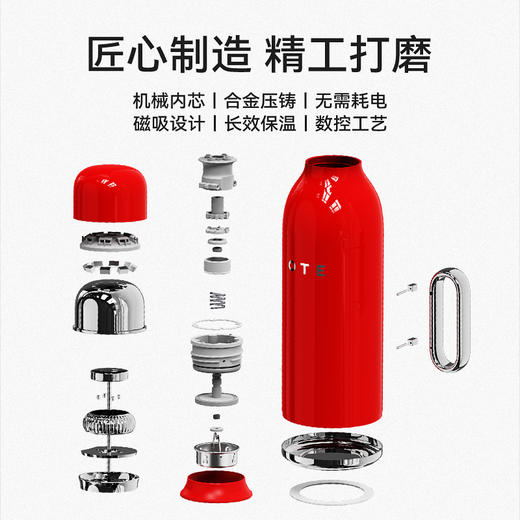 匠心制造 精工打磨

机械内芯 | 合金压铸 | 无需耗电
磁吸设计 | 长效保温 | 数控工艺

OTE