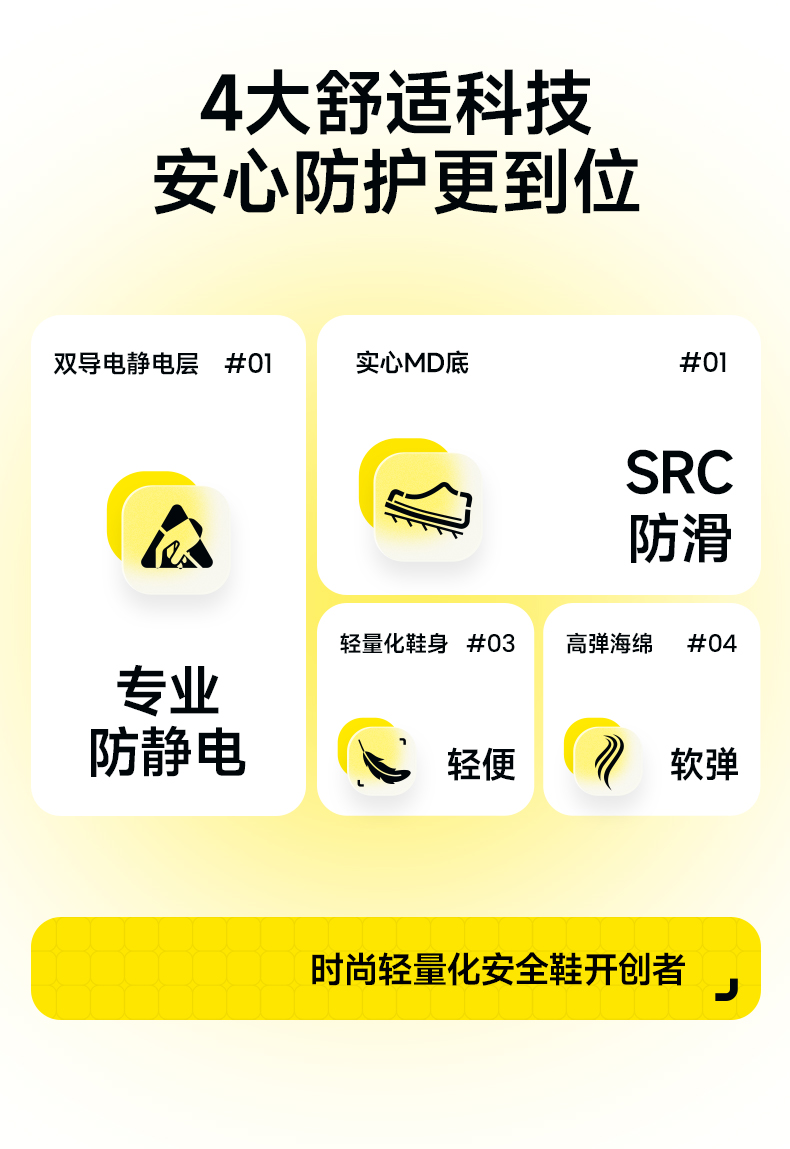 4大舒适科技
安心防护更到位

双导电静电层 #01

专业
防静电

实心MD底 #01

SRC
防滑

轻量化鞋身 #03

轻便

高弹海绵 #04

软弹

时尚轻量化安全鞋开创者