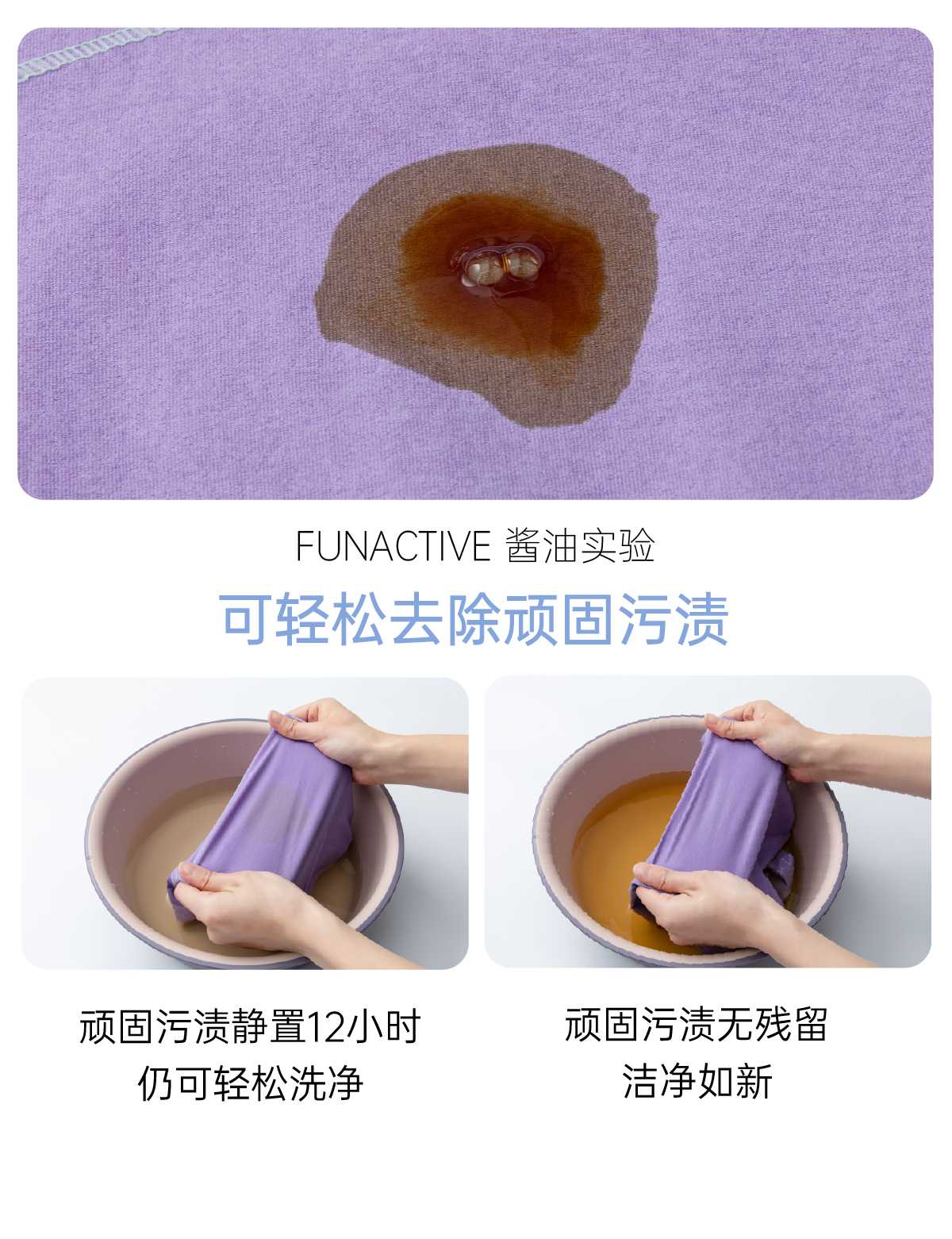 FUNACTIVE 酱油实验

可轻松去除顽固污渍

顽固污渍静置12小时
仍可轻松洗净

顽固污渍无残留
洁净如新