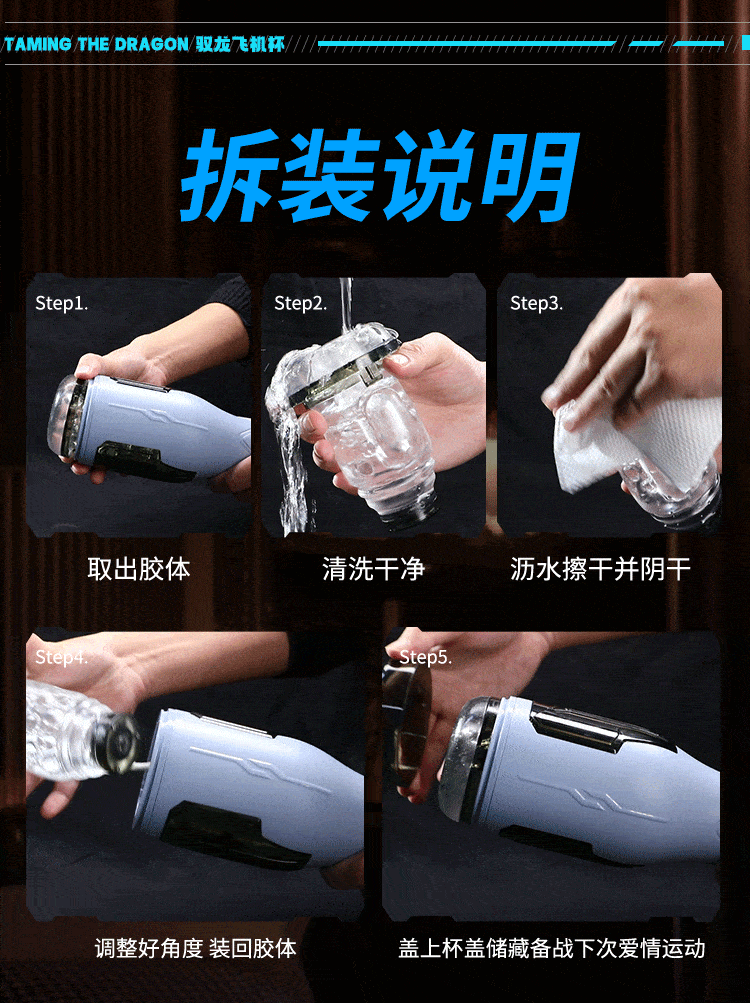 TAMING THE DRAGON 驭龙飞机杯

拆装说明

Step1.

取出胶体

Step2.

清洗干净

Step3.

沥水擦干并阴干

Step4.

调整好角度 装回胶体

Step5.

盖上杯盖储藏备战下次爱情运动