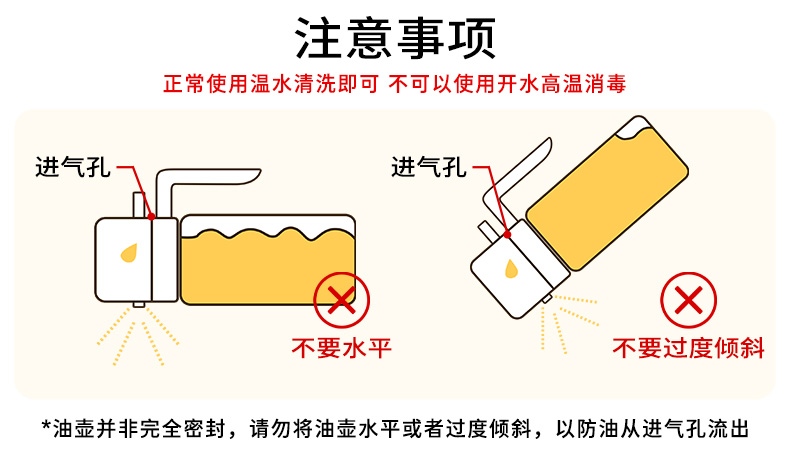 注意事项

正常使用温水清洗即可 不可以使用开水高温消毒

进气孔

不要水平

进气孔

不要过度倾斜

*油壶并非完全密封，请勿将油壶水平或者过度倾斜，以防油从进气孔流出