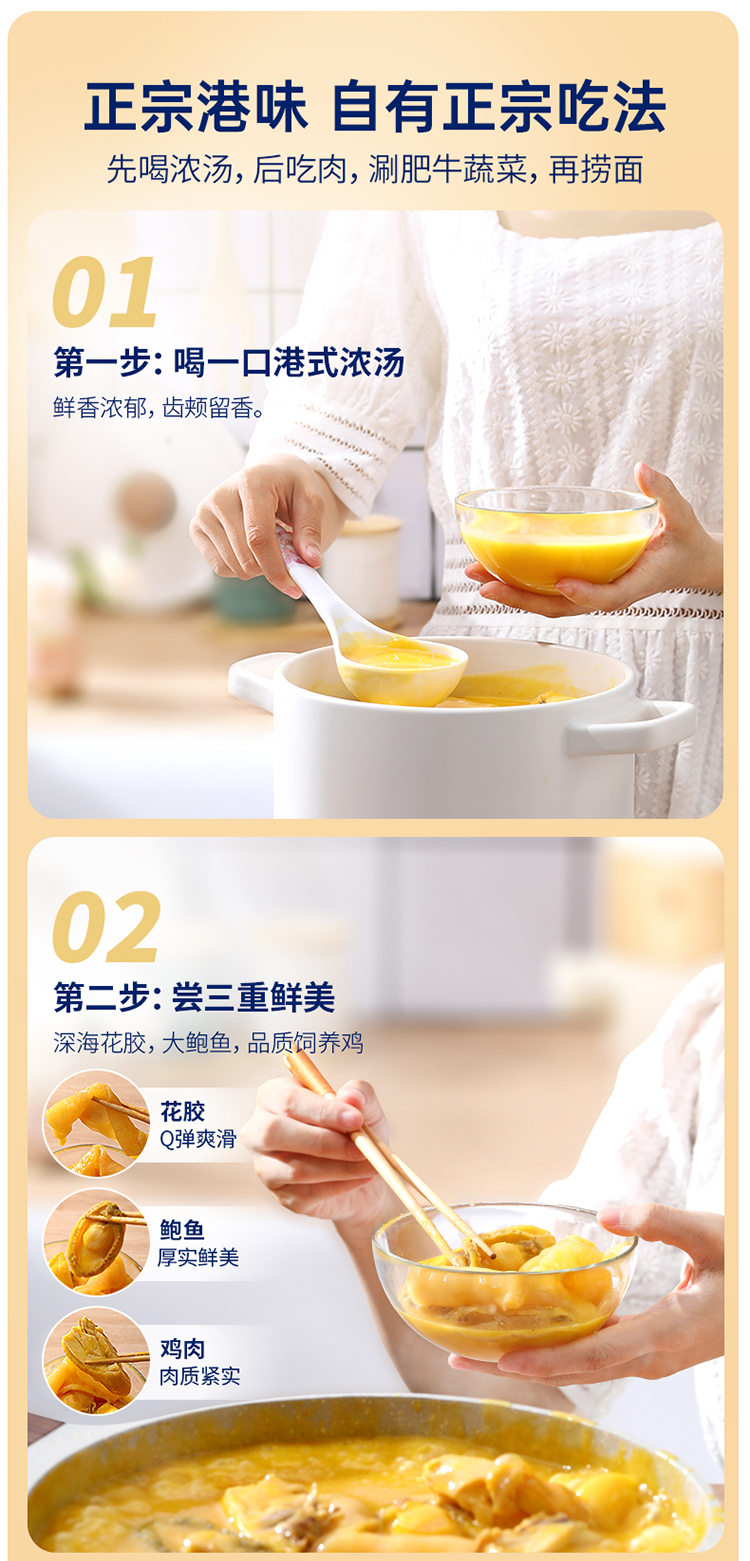 正宗港味 自有正宗吃法

先喝浓汤，后吃肉，涮肥牛蔬菜，再捞面

01

第一步：喝一口港式浓汤

鲜香浓郁，齿颊留香。

02

第二步：尝三重鲜美

深海花胶，大鲍鱼，品质饲养鸡

花胶
Q弹爽滑

鲍鱼
厚实鲜美

鸡肉
肉质紧实