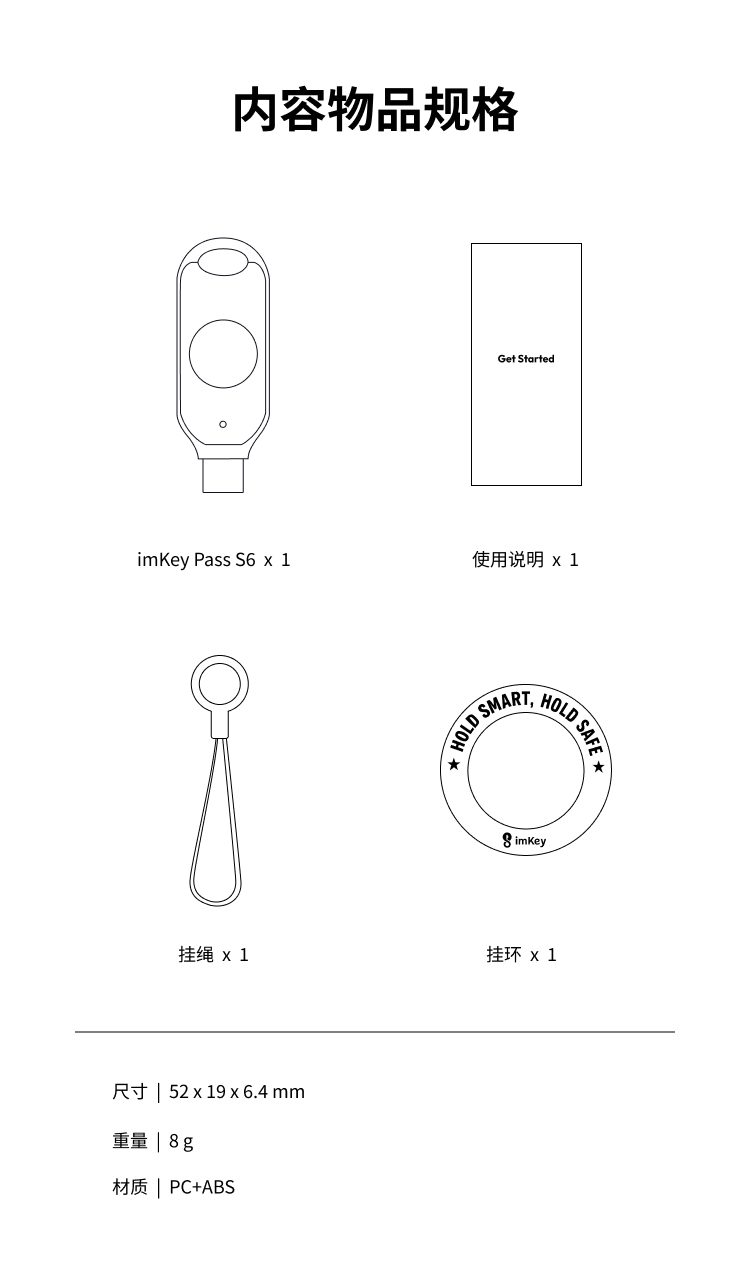 内容物品规格

Get Started

imKey Pass S6 x 1

使用说明 x 1

HOLD SMART, HOLD SAFE

imKey

挂绳 x 1

挂环 x 1

尺寸 | 52 x 19 x 6.4 mm

重量 | 8 g

材质 | PC+ABS