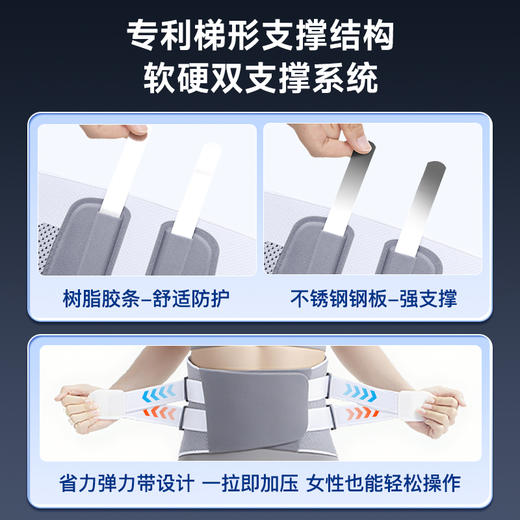 专利梯形支撑结构
软硬双支撑系统

树脂胶条–舒适防护

不锈钢钢板–强支撑

省力弹力带设计 一拉即加压 女性也能轻松操作