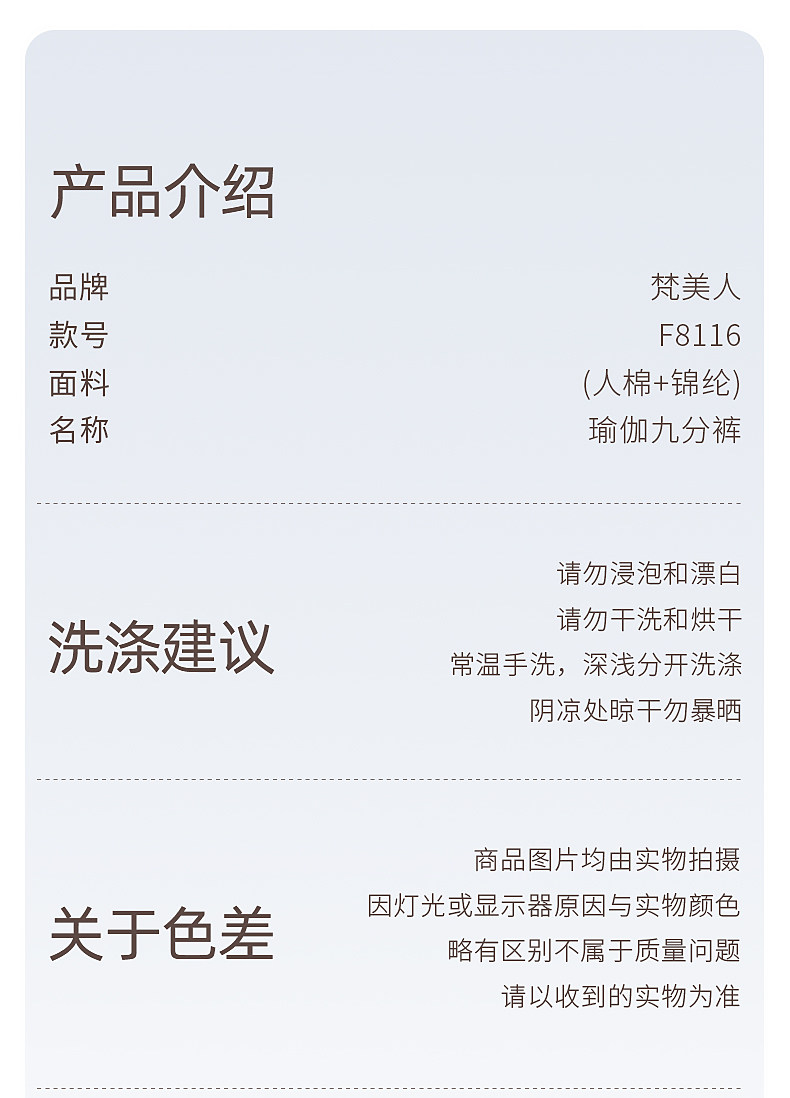 产品介绍

品牌 梵美人
款号 F8116
面料 (人棉+锦纶)
名称 瑜伽九分裤

洗涤建议

请勿浸泡和漂白
请勿干洗和烘干
常温手洗，深浅分开洗涤
阴凉处晾干勿暴晒

关于色差

商品图片均由实物拍摄
因灯光或显示器原因与实物颜色
略有区别不属于质量问题
请以收到的实物为准