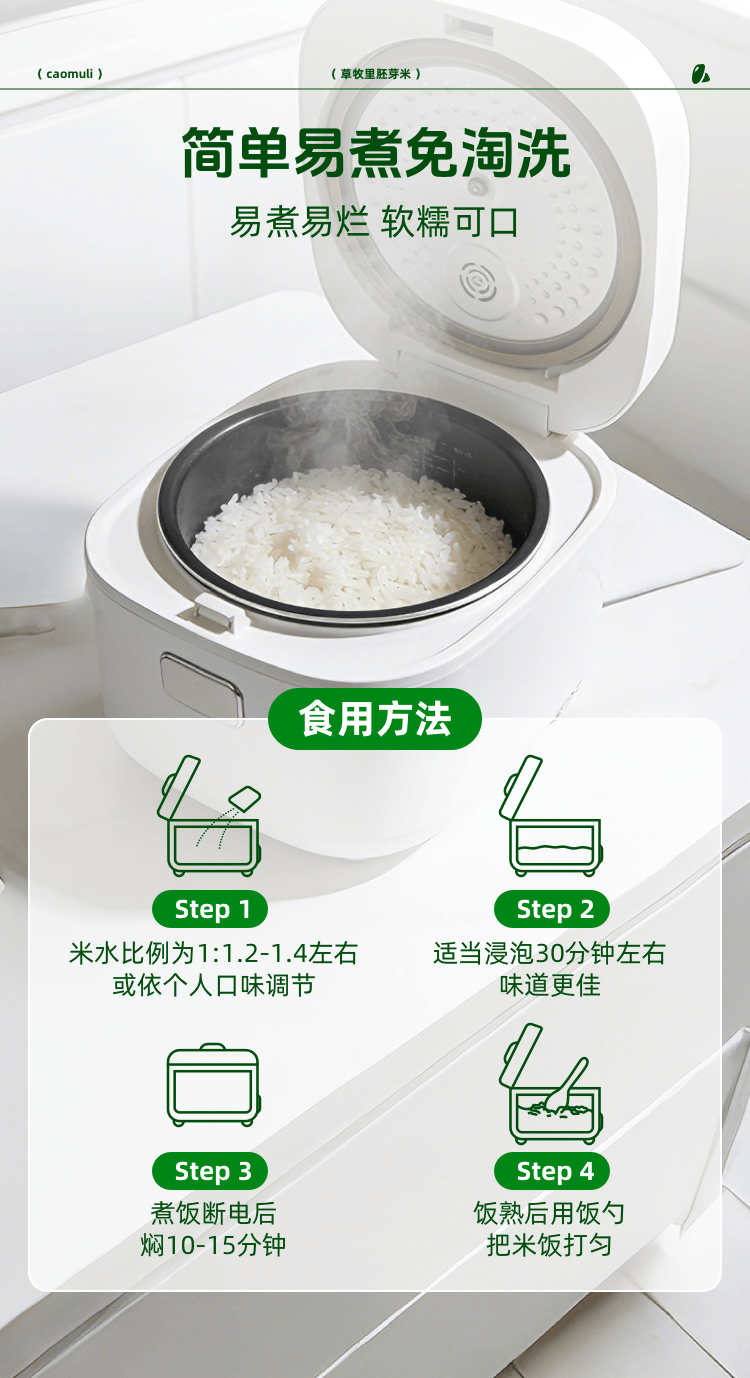 ( caomuli )

( 草牧里胚芽米 )

简单易煮免淘洗

易煮易烂 软糯可口

食用方法

Step 1

米水比例为1:1.2-1.4左右 或依个人口味调节

Step 2

适当浸泡30分钟左右 味道更佳

Step 3

煮饭断电后 焖10-15分钟

Step 4

饭熟后用饭勺 把米饭打匀