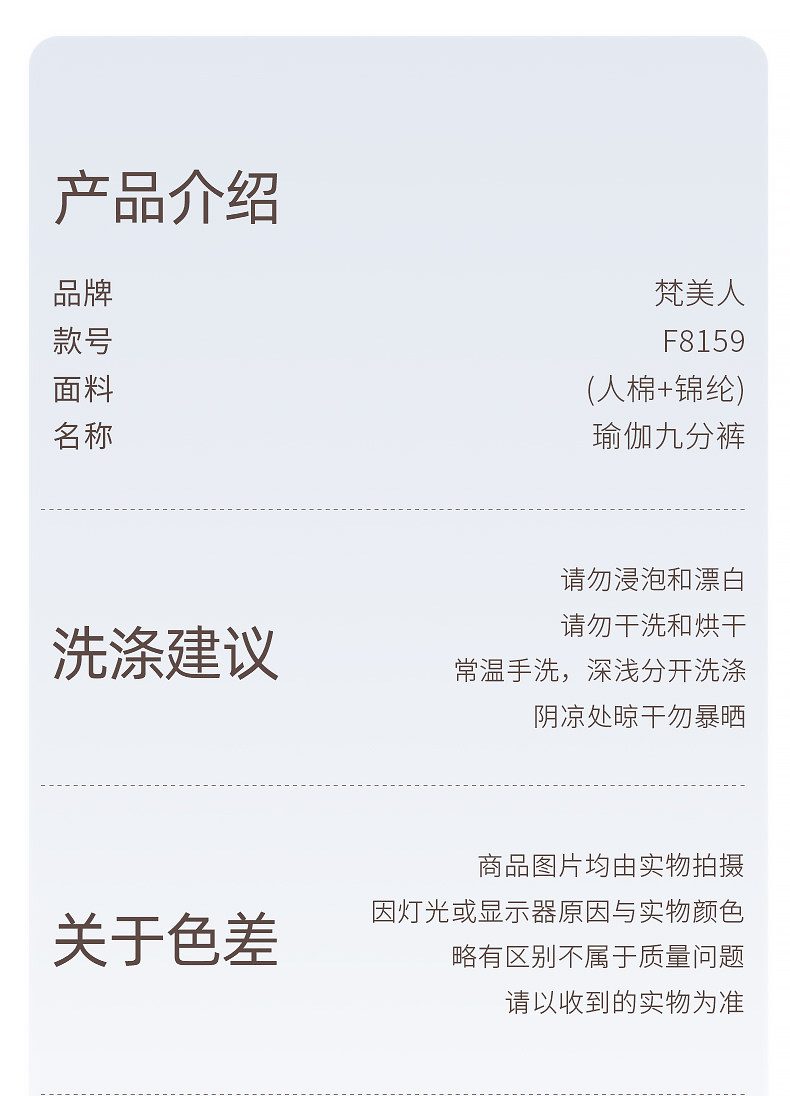 产品介绍

品牌 梵美人
款号 F8159
面料 (人棉+锦纶)
名称 瑜伽九分裤

洗涤建议

请勿浸泡和漂白
请勿干洗和烘干
常温手洗，深浅分开洗涤
阴凉处晾干勿暴晒

关于色差

商品图片均由实物拍摄
因灯光或显示器原因与实物颜色
略有区别不属于质量问题
请以收到的实物为准