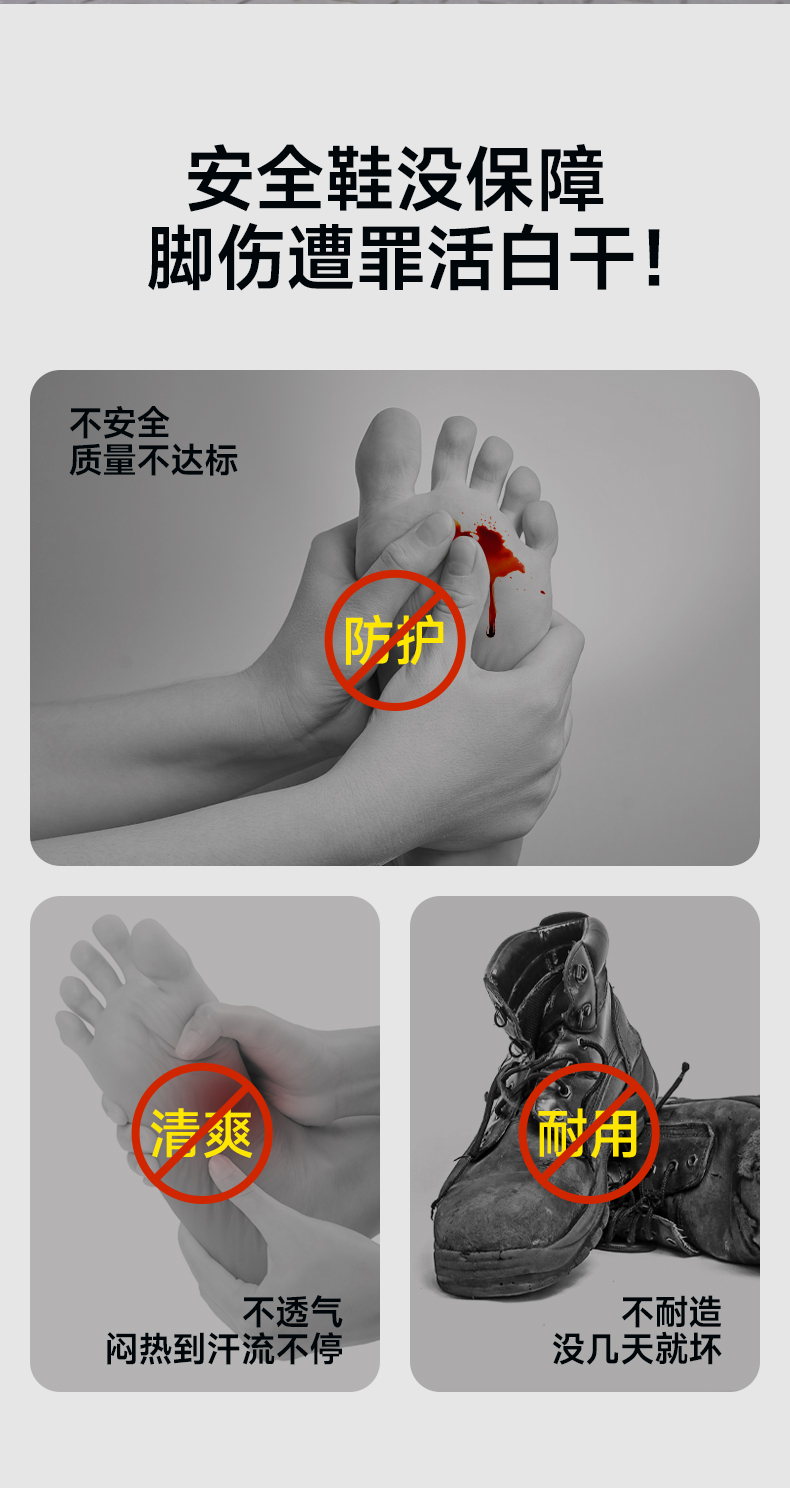 安全鞋没保障
脚伤遭罪活白干！

不安全
质量不达标

防护

清爽

不透气
闷热到汗流不停

耐用

不耐造
没几天就坏