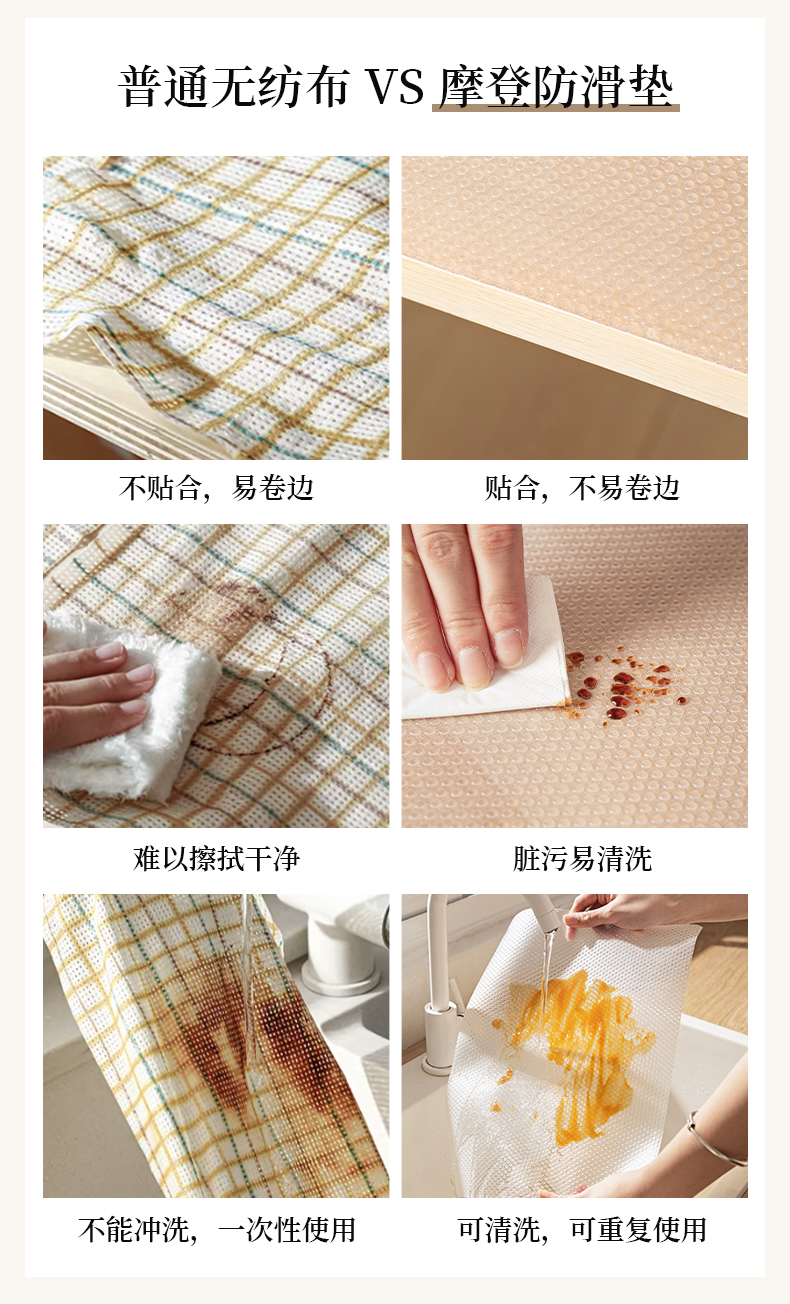 普通无纺布 VS 摩登防滑垫

不贴合，易卷边

贴合，不易卷边

难以擦拭干净

脏污易清洗

不能冲洗，一次性使用

可清洗，可重复使用