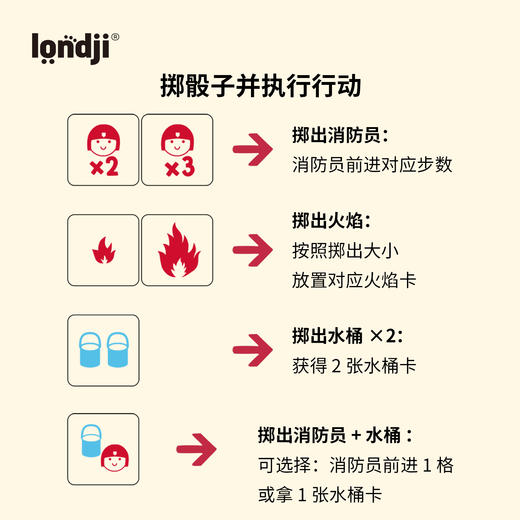 londji®

掷骰子并执行行动

×2 ×3

掷出消防员：
消防员前进对应步数

掷出火焰：
按照掷出大小
放置对应火焰卡

掷出水桶 ×2：
获得 2 张水桶卡

掷出消防员 + 水桶：
可选择：消防员前进 1 格
或拿 1 张水桶卡