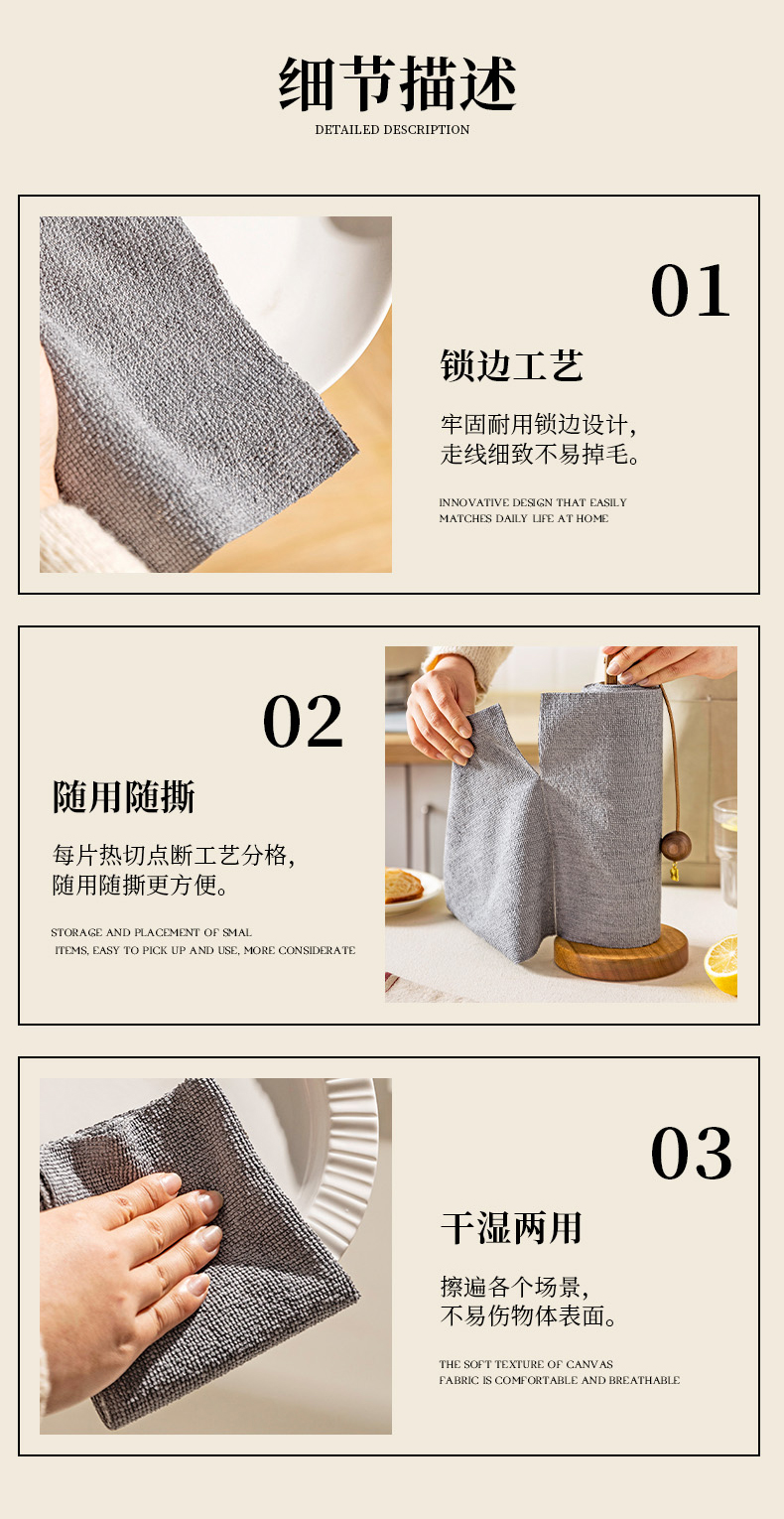 细节描述
DETAILED DESCRIPTION

01

锁边工艺

牢固耐用锁边设计，
走线细致不易掉毛。

INNOVATIVE DESIGN THAT EASILY
MATCHES DAILY LIFE AT HOME

02

随用随撕

每片热切点断工艺分格，
随用随撕更方便。

STORAGE AND PLACEMENT OF SMAL
ITEMS, EASY TO PICK UP AND USE, MORE CONSIDERATE

03

干湿两用

擦遍各个场景，
不易伤物体表面。

THE SOFT TEXTURE OF CANVAS
FABRIC IS COMFORTABLE AND BREATHABLE