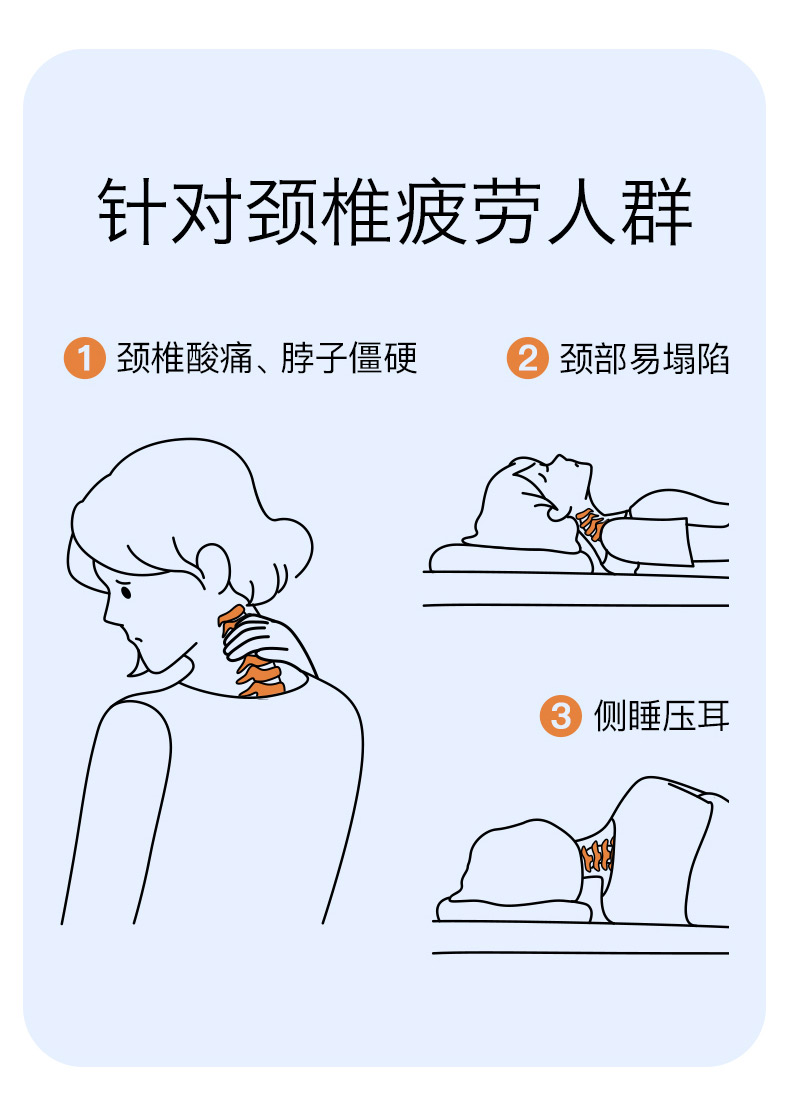 针对颈椎疲劳人群

1 颈椎酸痛、脖子僵硬

2 颈部易塌陷

3 侧睡压耳