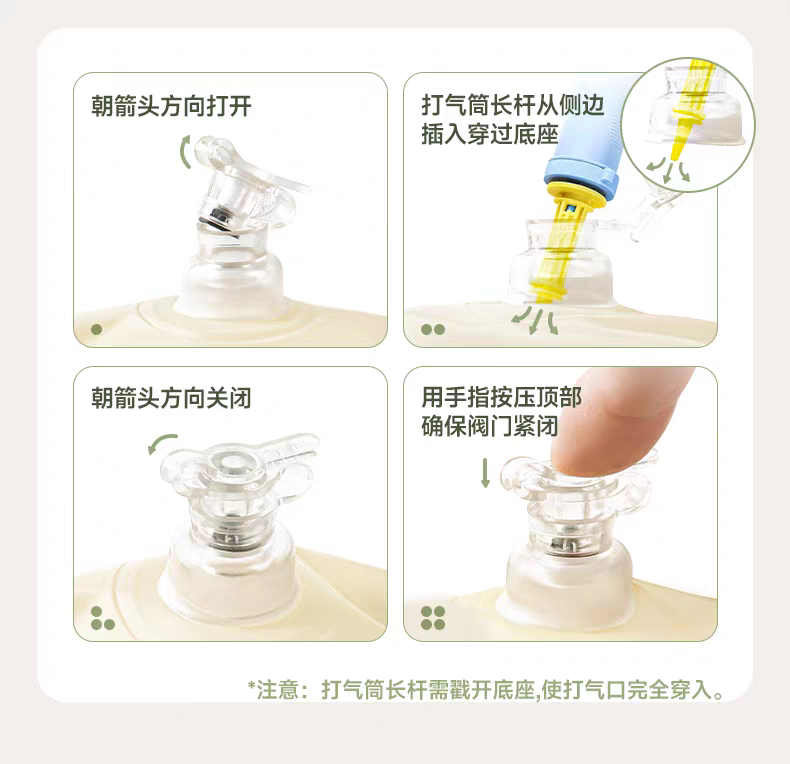 朝箭头方向打开

打气筒长杆从侧边插入穿过底座

朝箭头方向关闭

用手指按压顶部确保阀门紧闭

*注意：打气筒长杆需戳开底座,使打气口完全穿入。