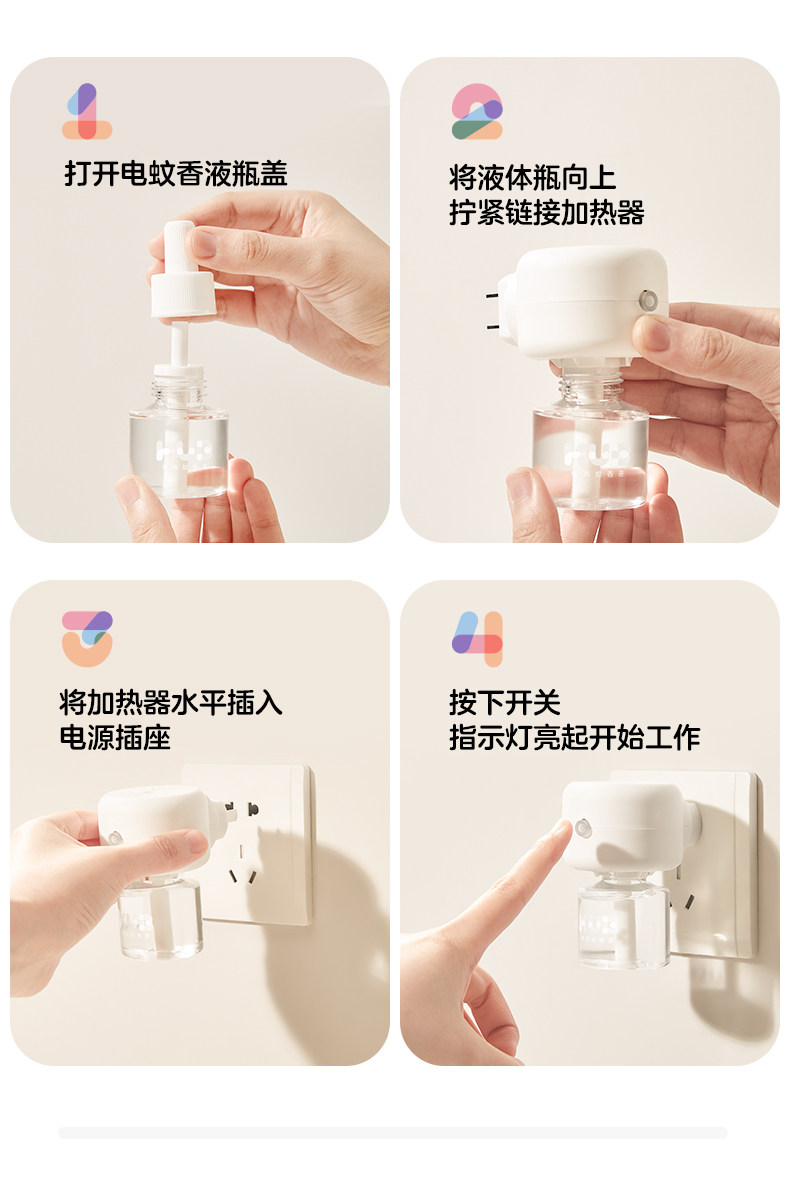 1
打开电蚊香液瓶盖

2
将液体瓶向上
拧紧链接加热器

3
将加热器水平插入
电源插座

4
按下开关
指示灯亮起开始工作