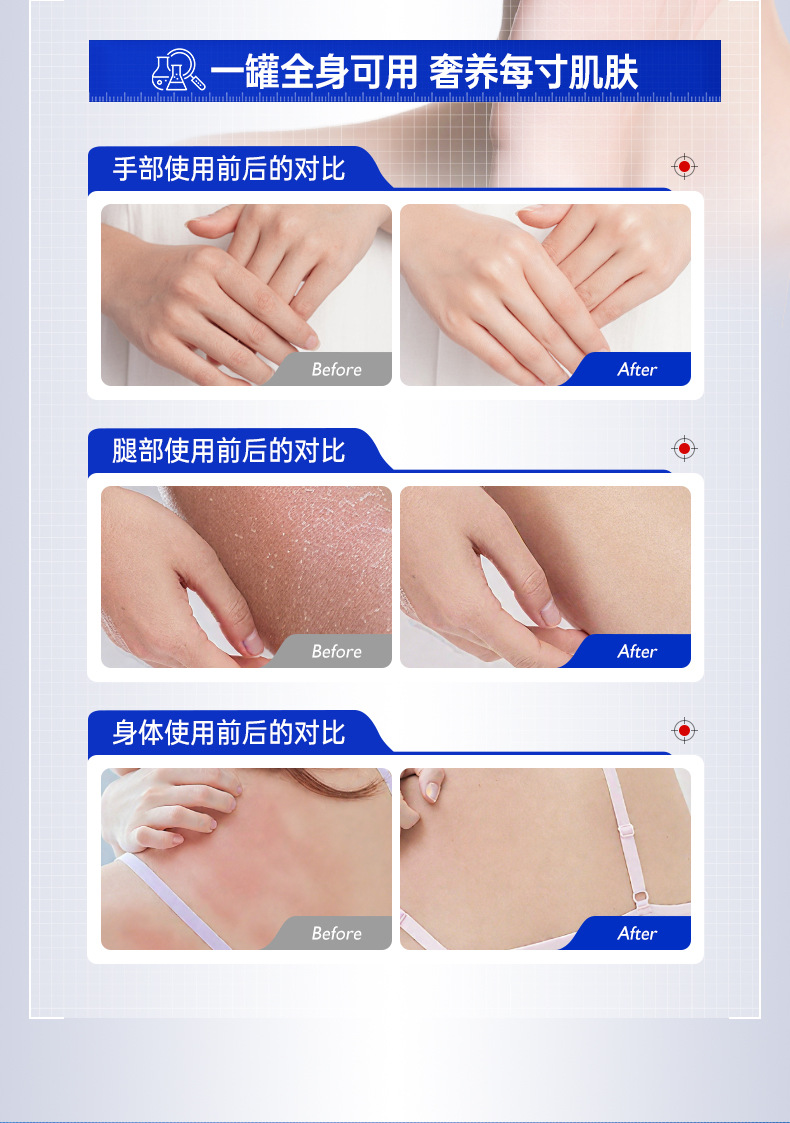 一罐全身可用 奢养每寸肌肤

手部使用前后的对比

Before

After

腿部使用前后的对比

Before

After

身体使用前后的对比

Before

After