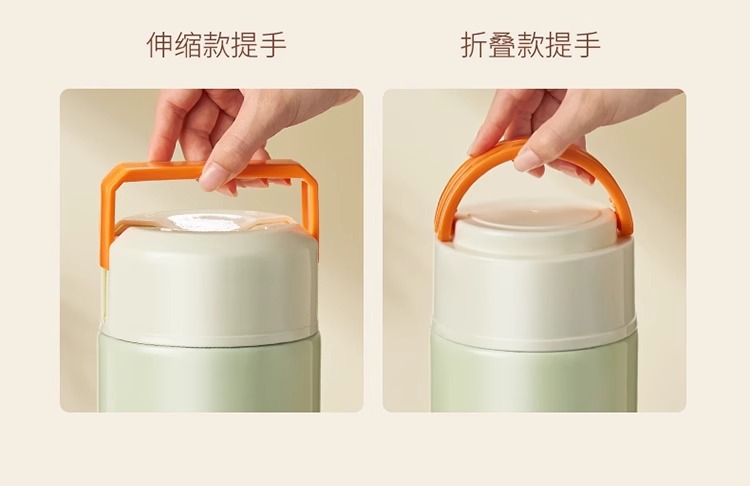 伸缩款提手

折叠款提手