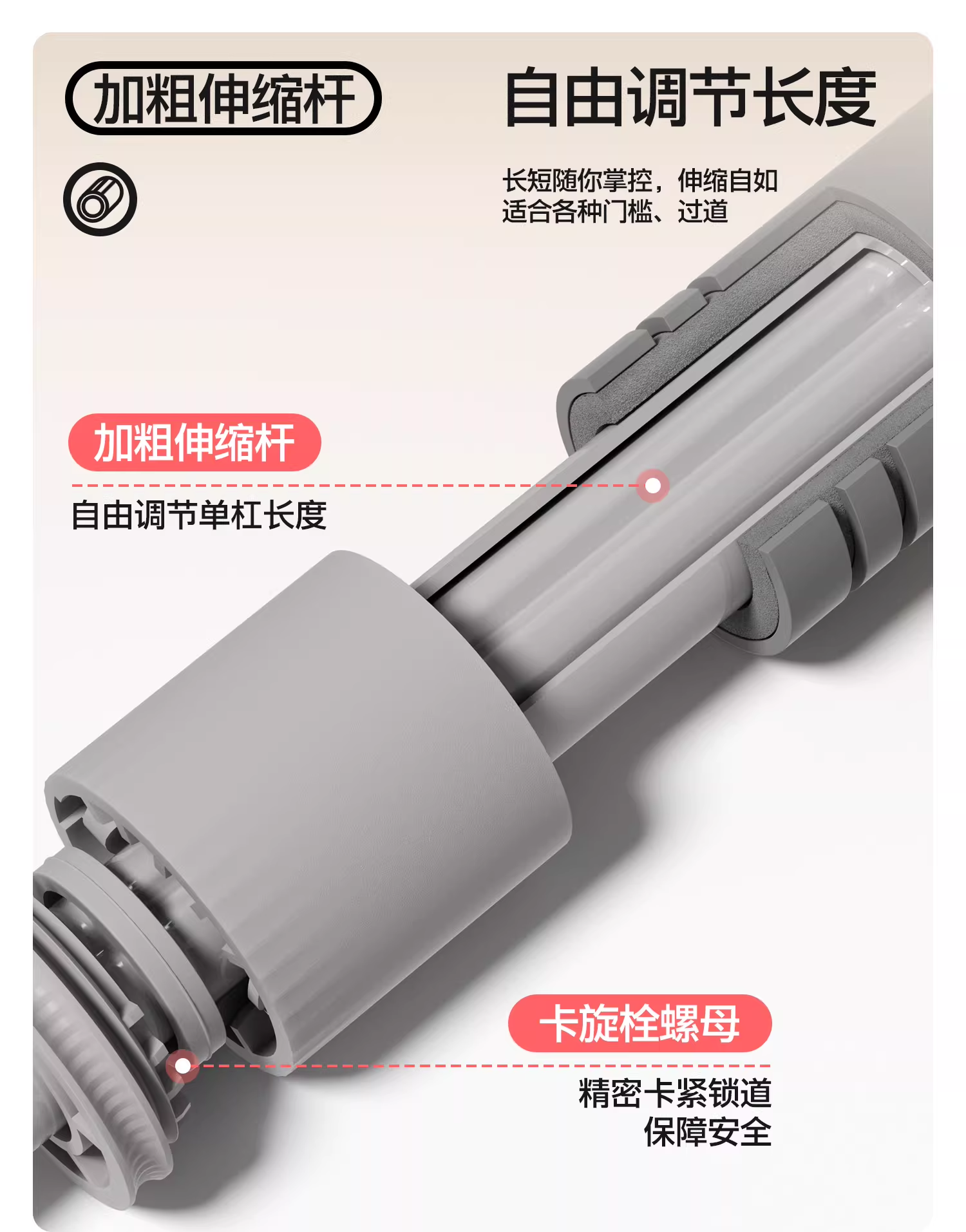 加粗伸缩杆

自由调节长度

长短随你掌控，伸缩自如
适合各种门槛、过道

加粗伸缩杆

自由调节单杠长度

卡旋栓螺母

精密卡紧锁道
保障安全