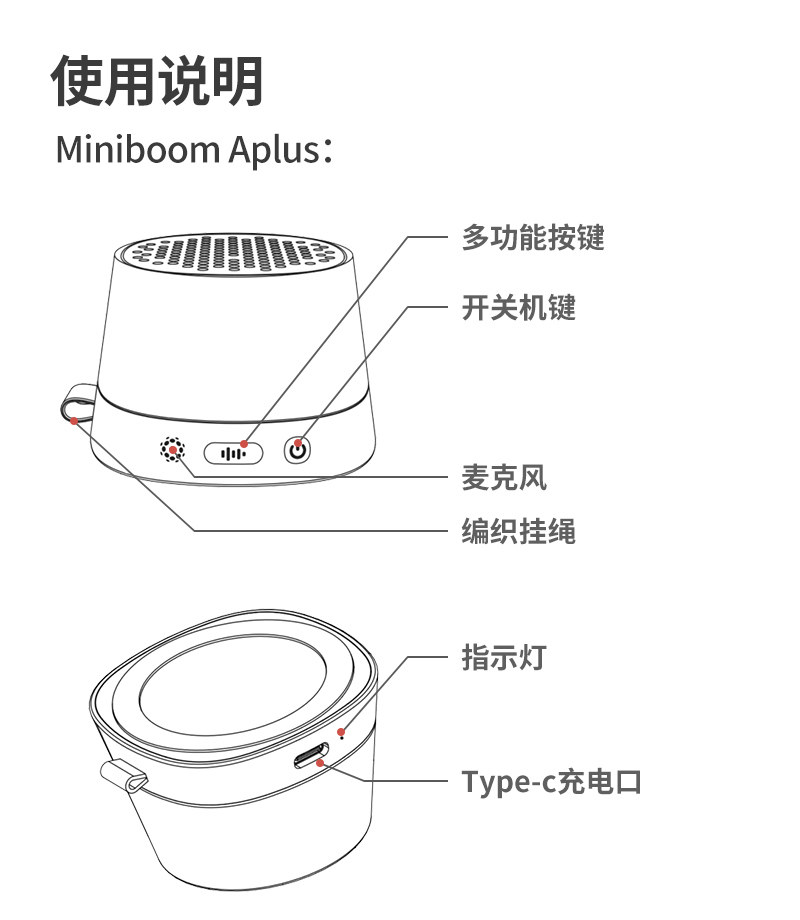 使用说明

Miniboom Aplus：

多功能按键

开关机键

麦克风

编织挂绳

指示灯

Type-c充电口