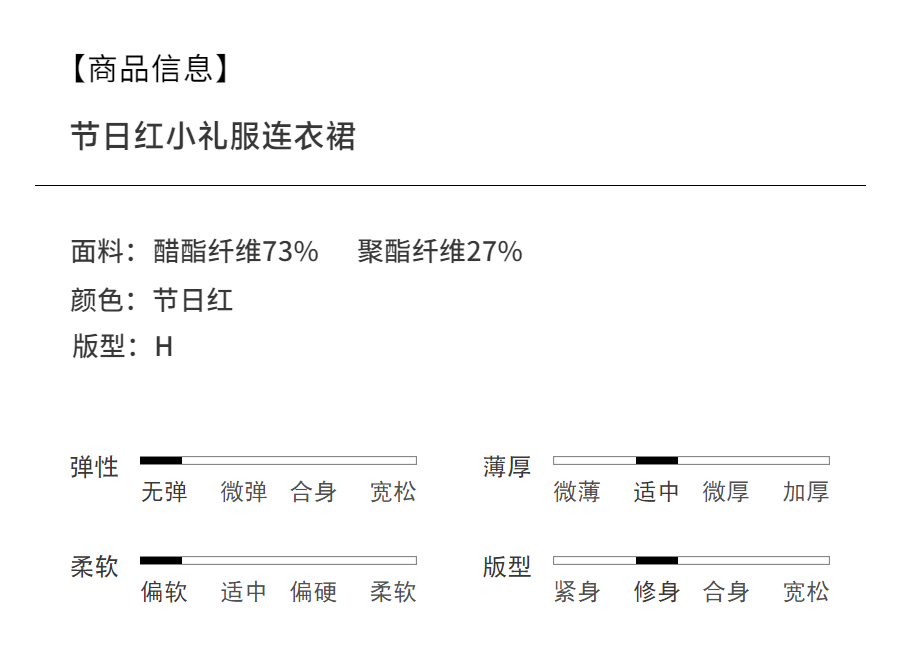 【商品信息】

节日红小礼服连衣裙

面料：醋酯纤维73% 聚酯纤维27%
颜色：节日红
版型：H

弹性
无弹 微弹 合身 宽松

柔软
偏软 适中 偏硬 柔软

薄厚
微薄 适中 微厚 加厚

版型
紧身 修身 合身 宽松