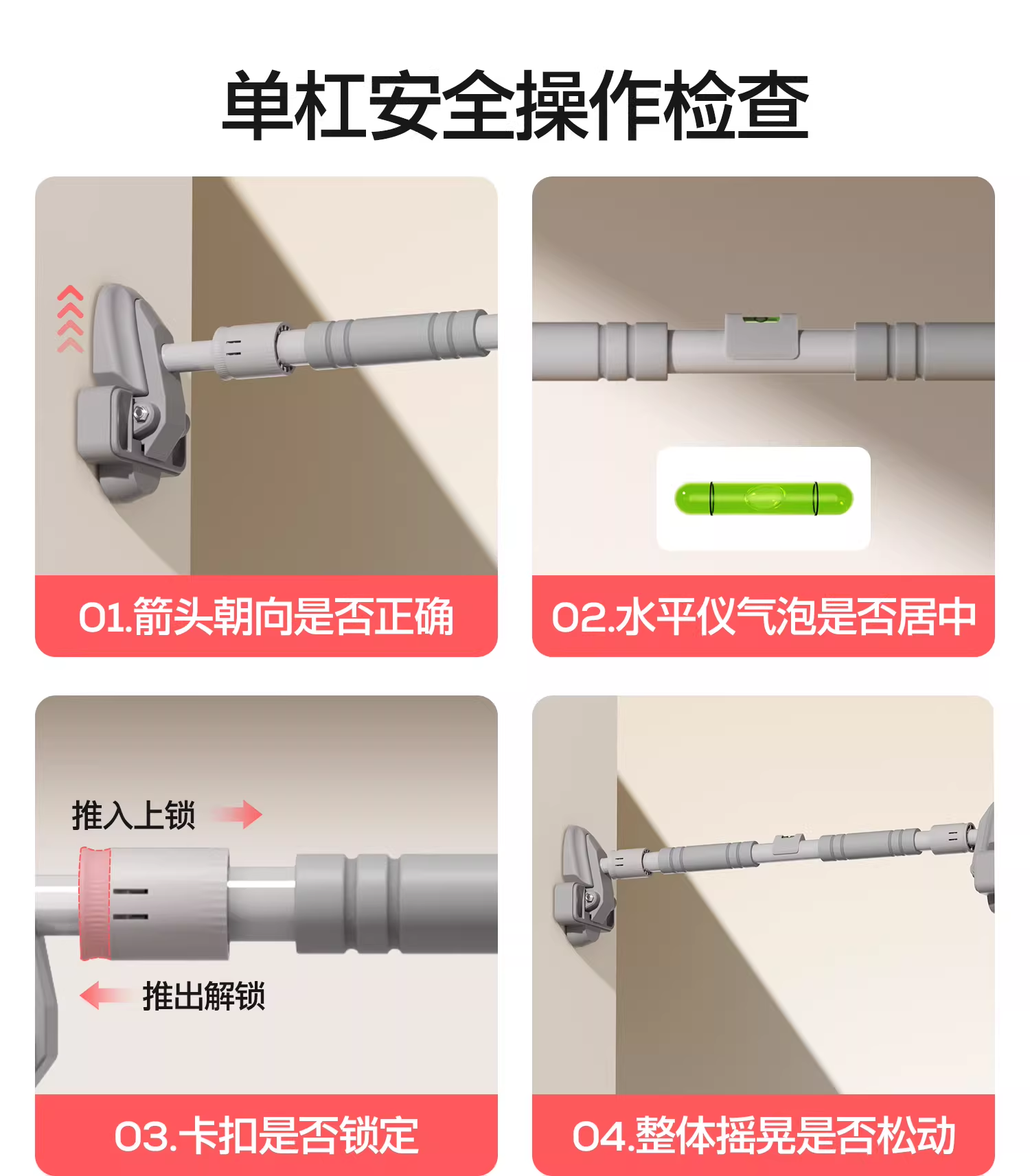 单杠安全操作检查

01.箭头朝向是否正确

02.水平仪气泡是否居中

推入上锁

推出解锁

03.卡扣是否锁定

04.整体摇晃是否松动