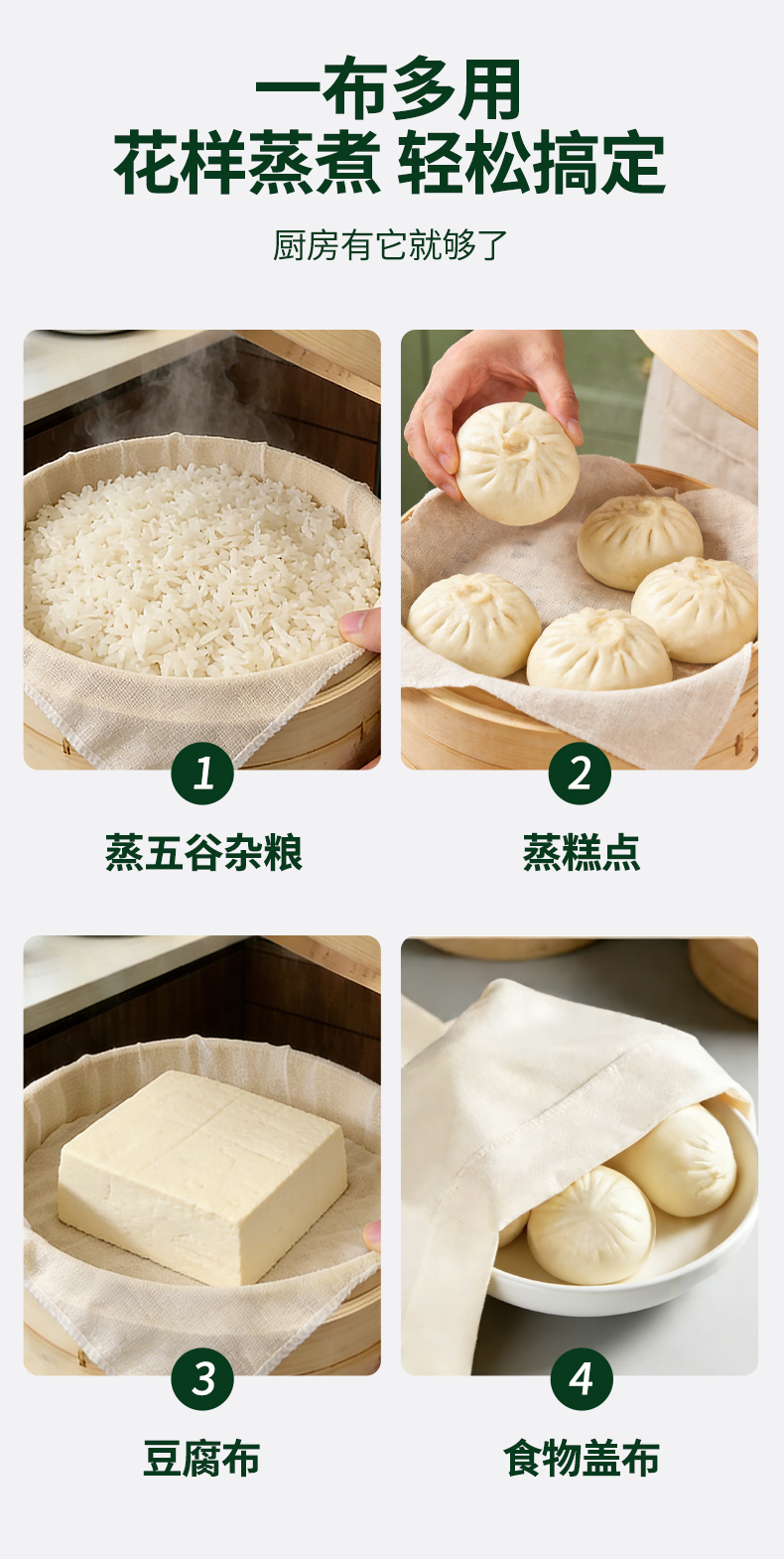 一布多用
花样蒸煮 轻松搞定

厨房有它就够了

1
蒸五谷杂粮

2
蒸糕点

3
豆腐布

4
食物盖布