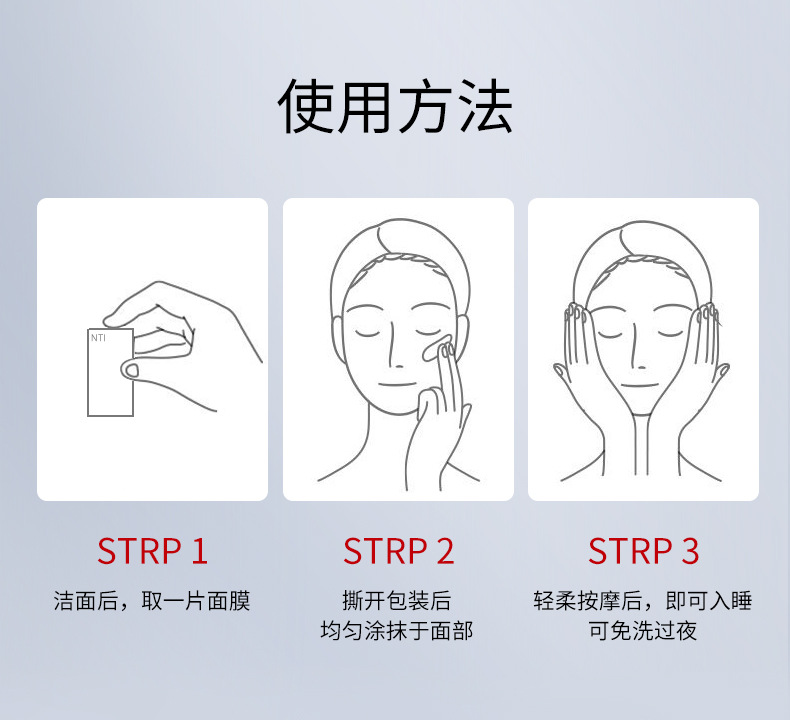 使用方法

NTI

STRP 1
洁面后，取一片面膜

STRP 2
撕开包装后
均匀涂抹于面部

STRP 3
轻柔按摩后，即可入睡
可免洗过夜